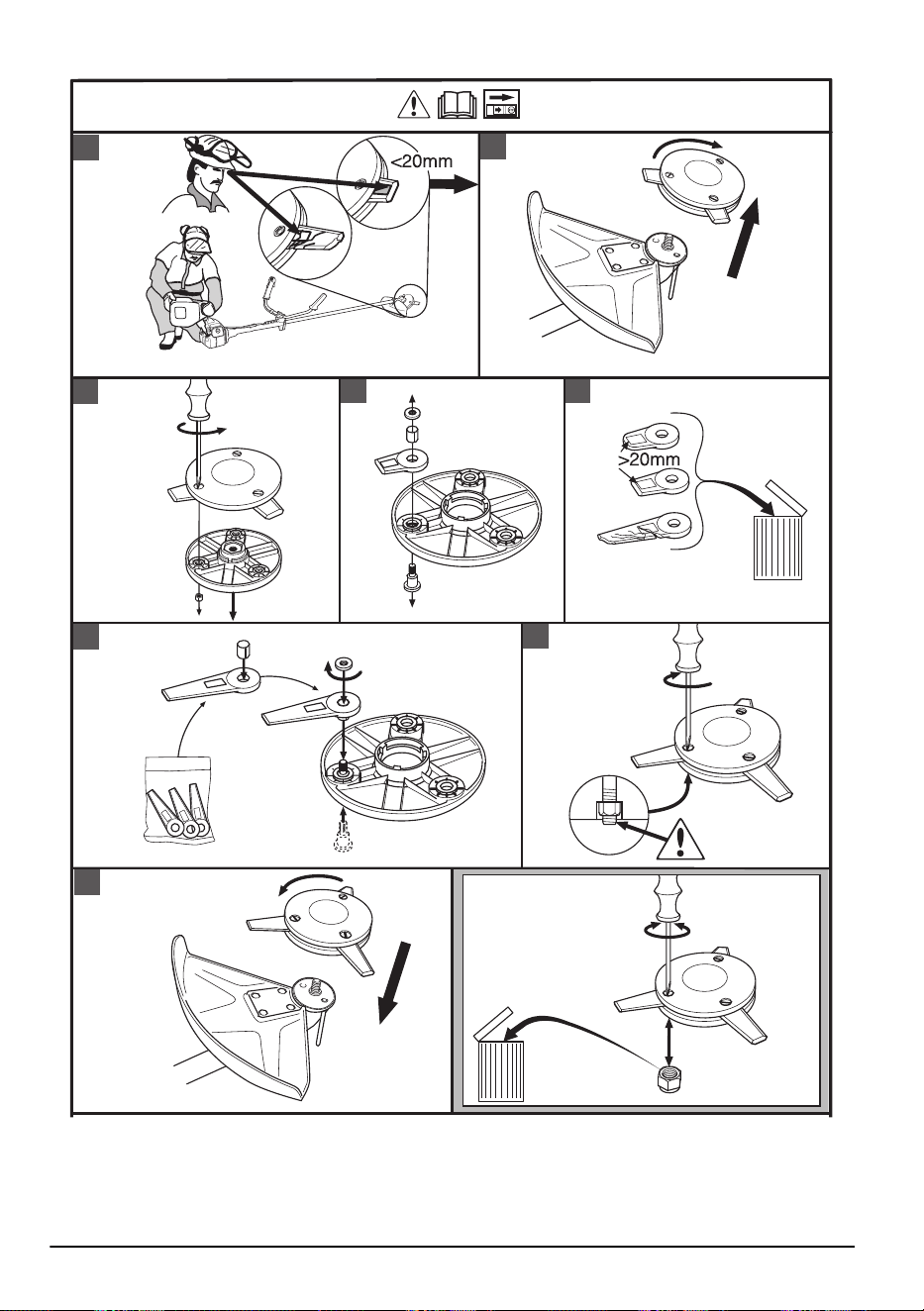 <20mm

>20mm