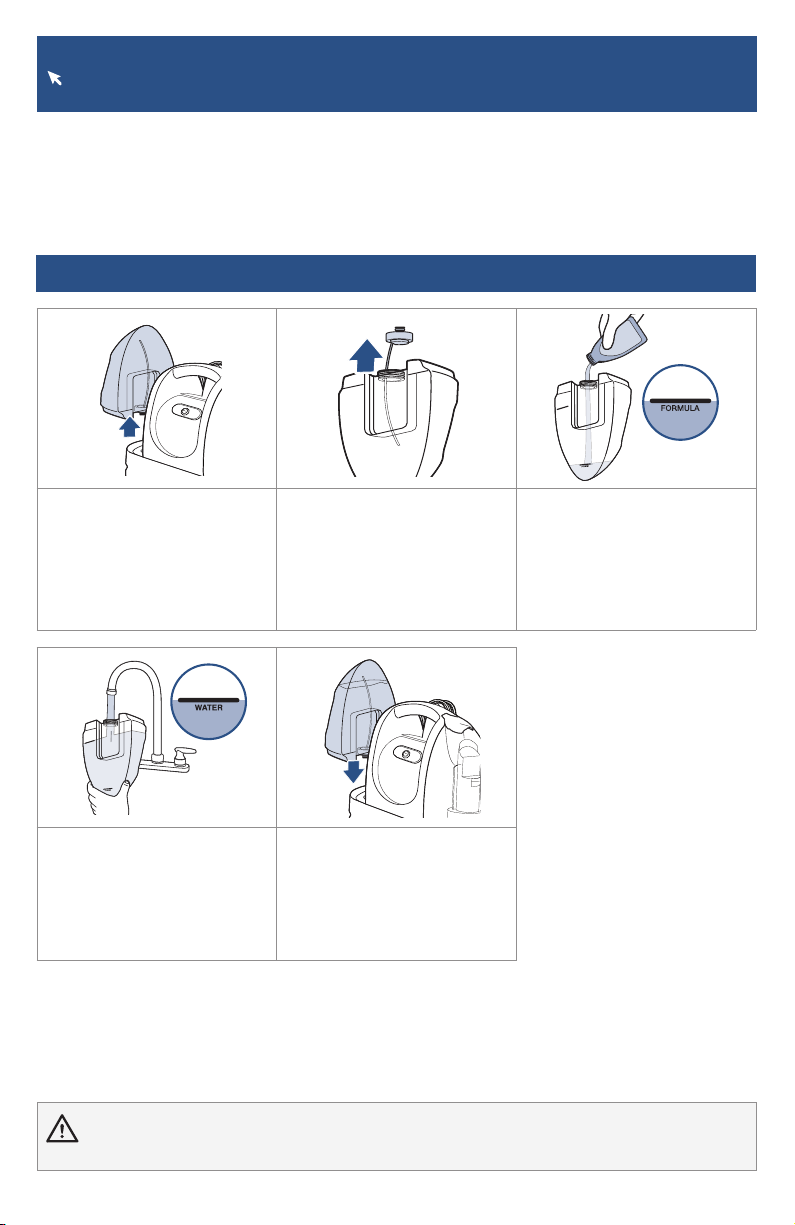 FORMULA

WATER