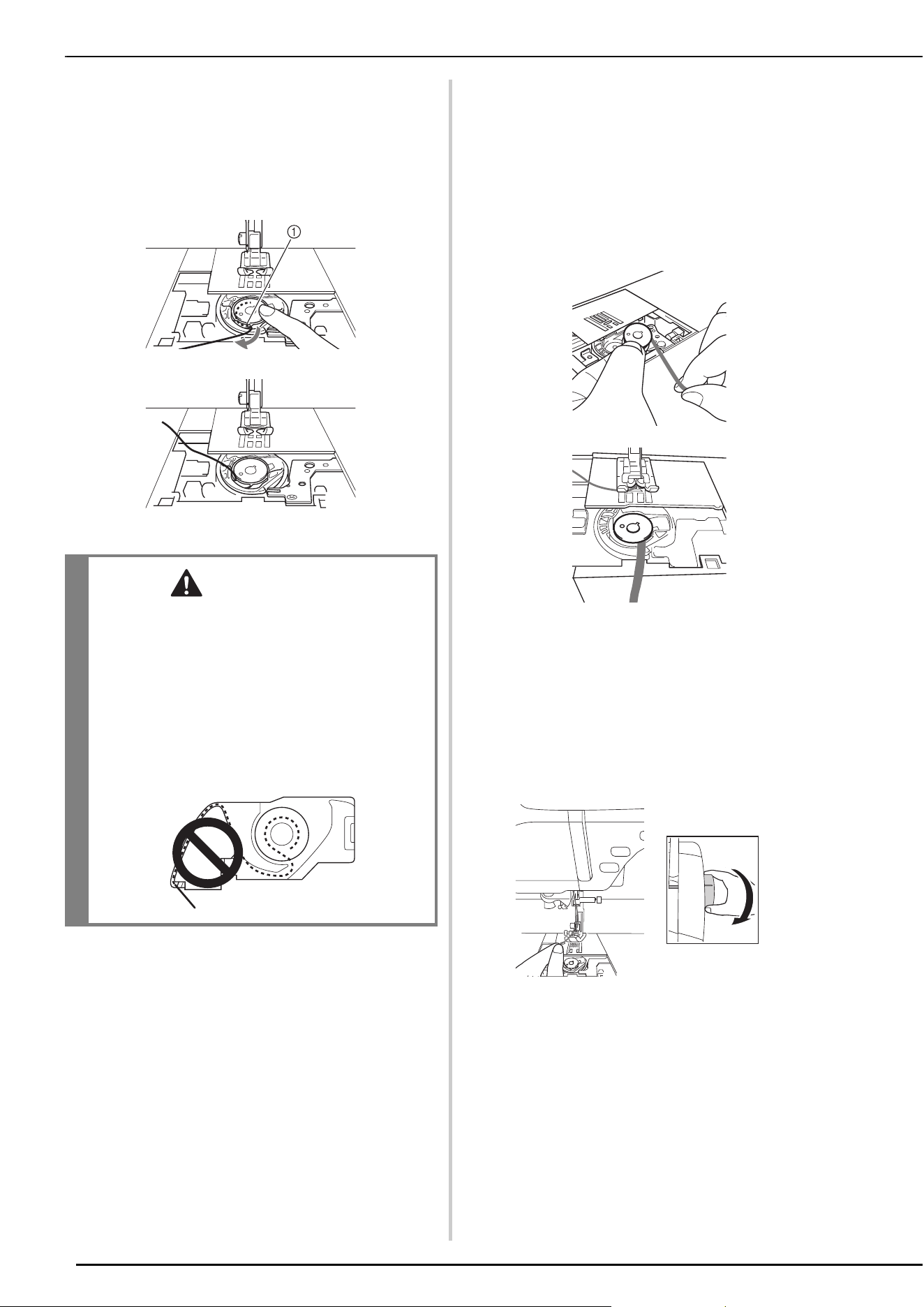 ①