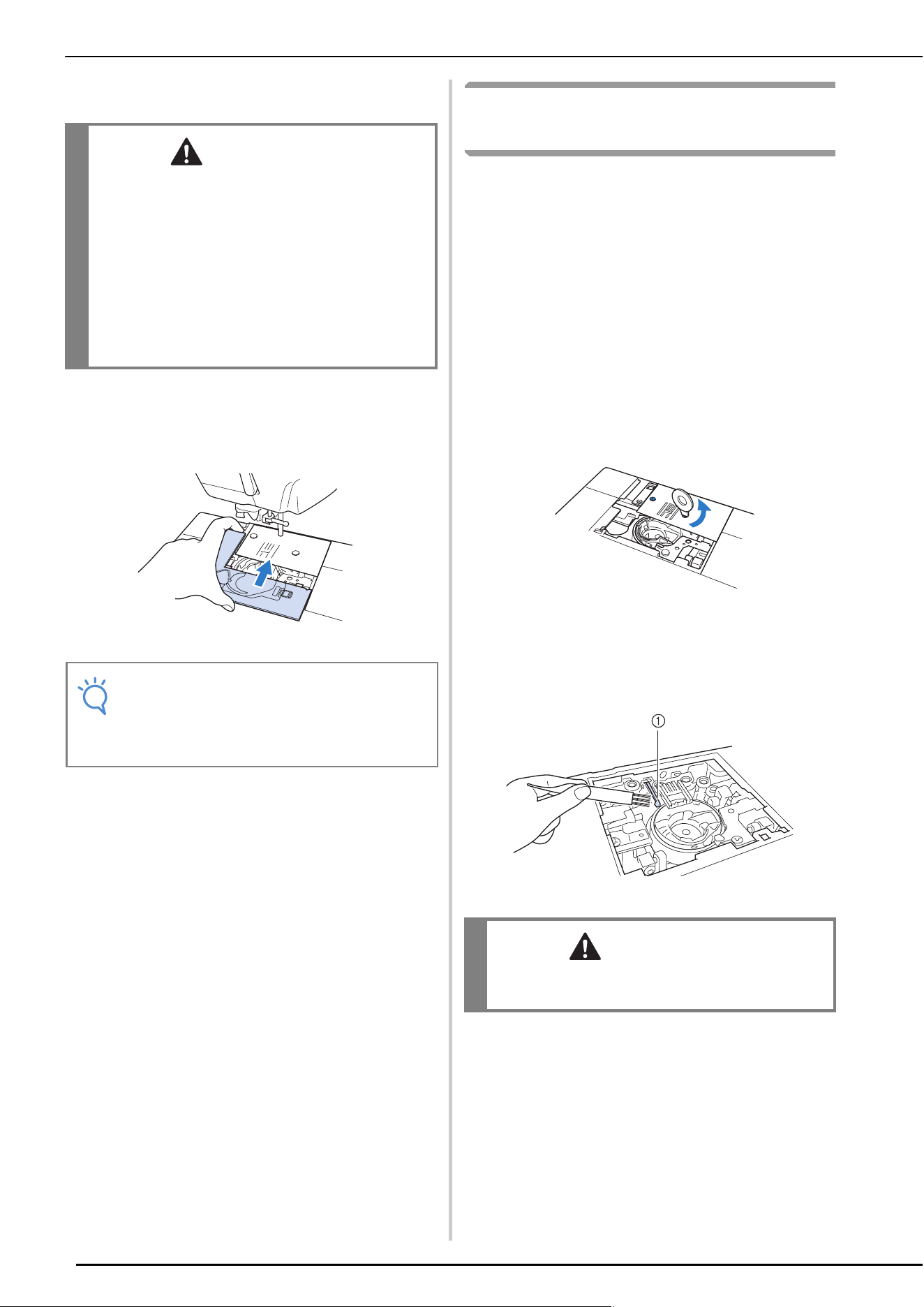 ①