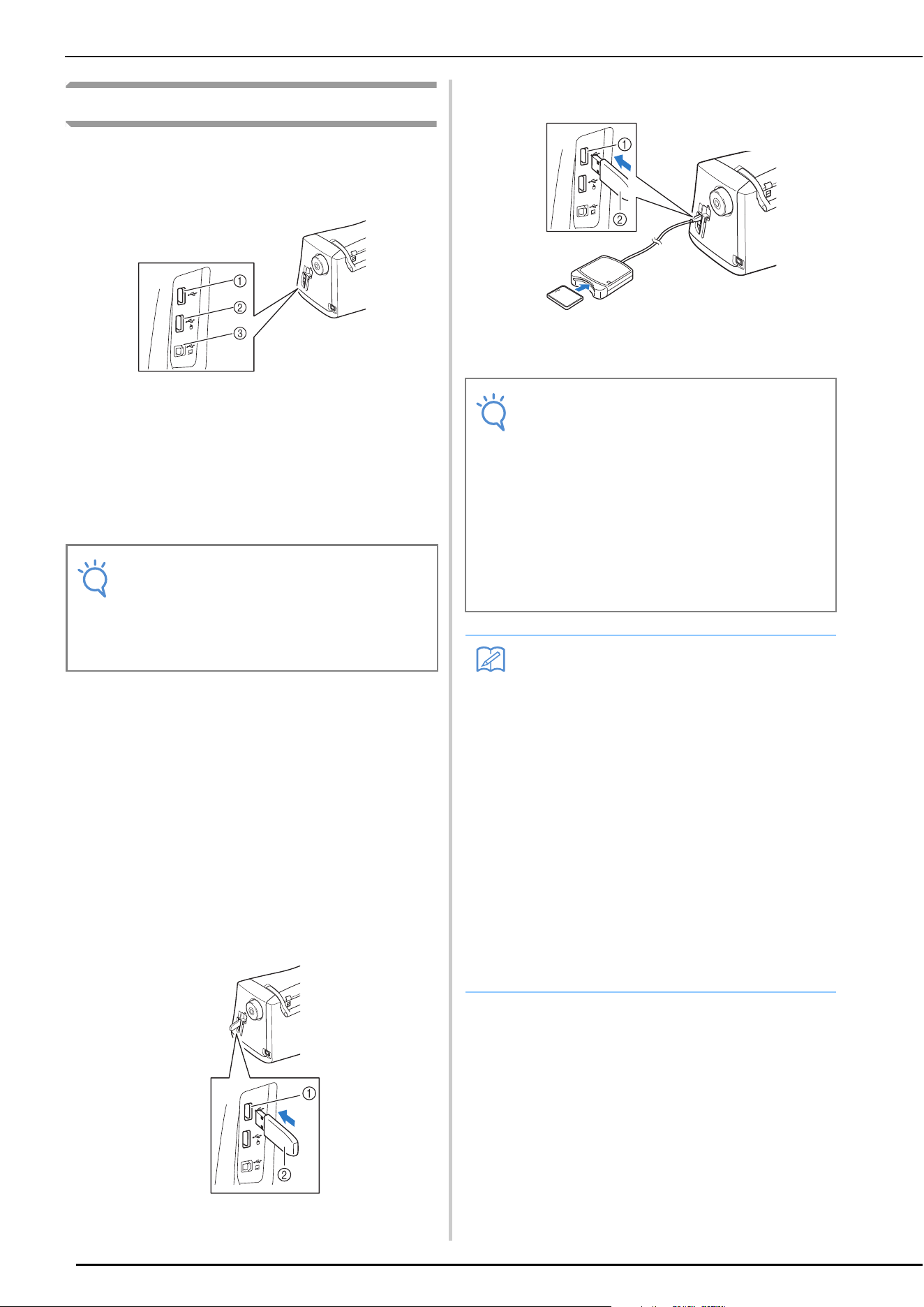 ①

②

③

①

②

①

②