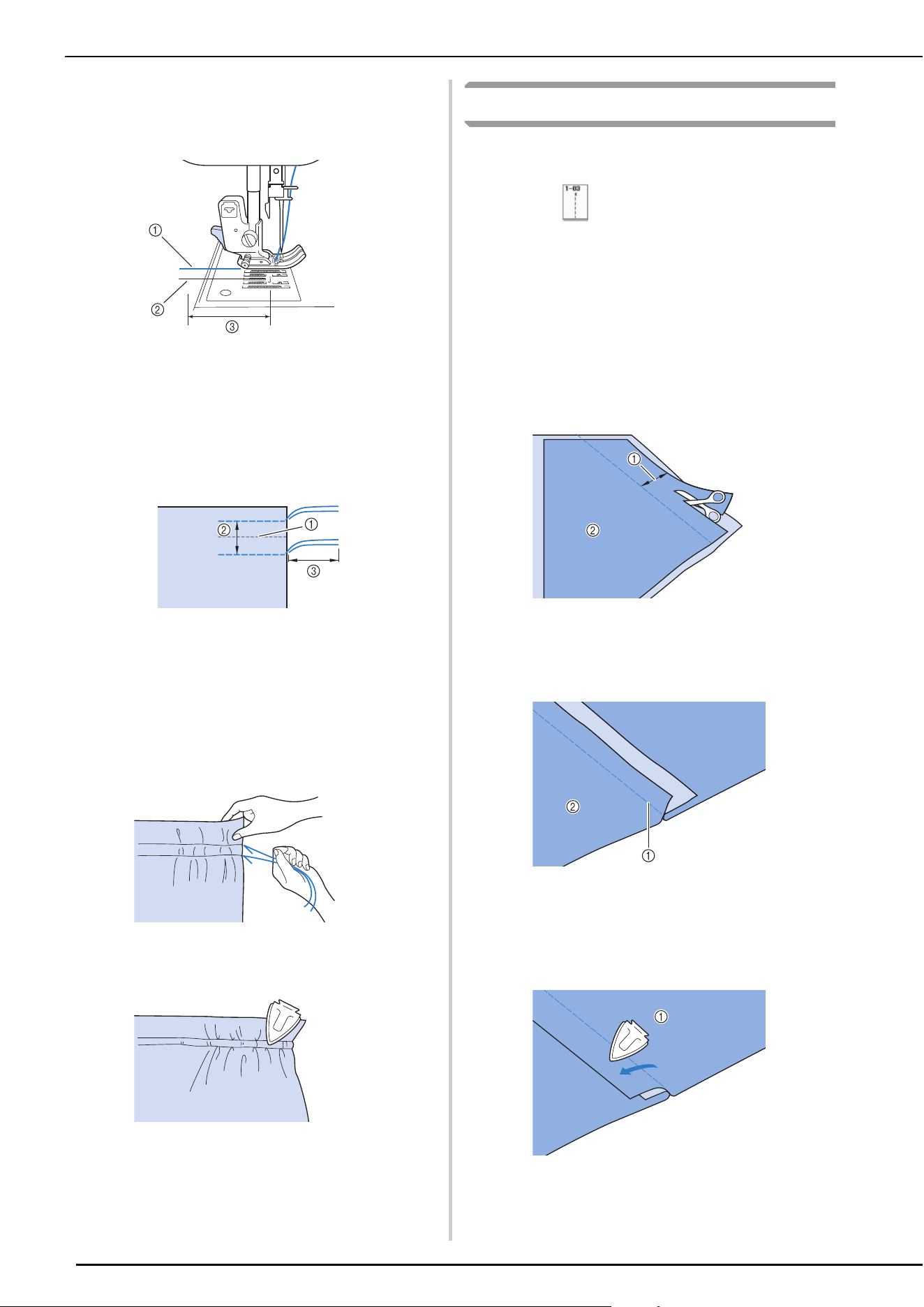 ①

②

③

②

①

③

1-03

①

②

②

①

①