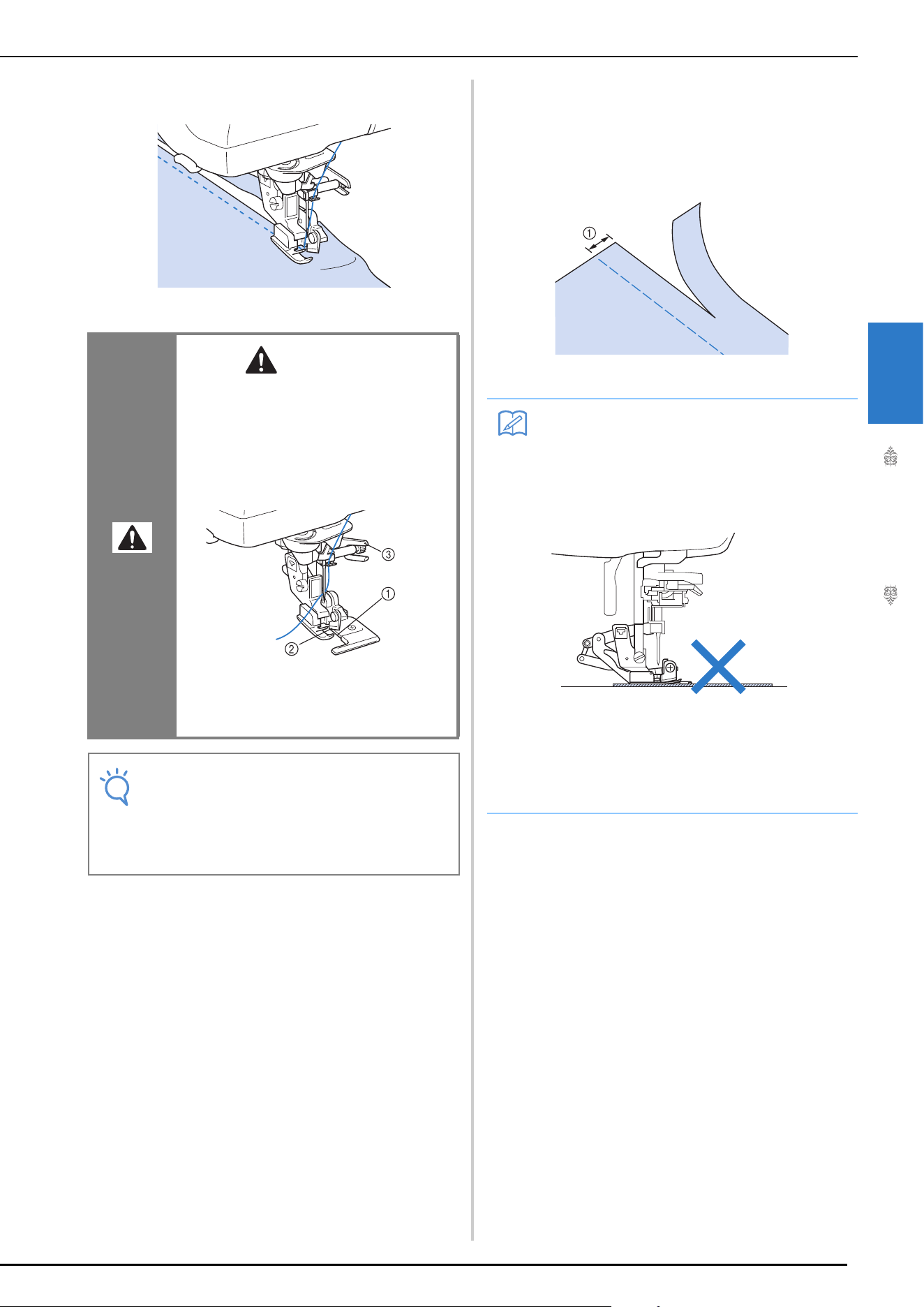 ①

③

①

②