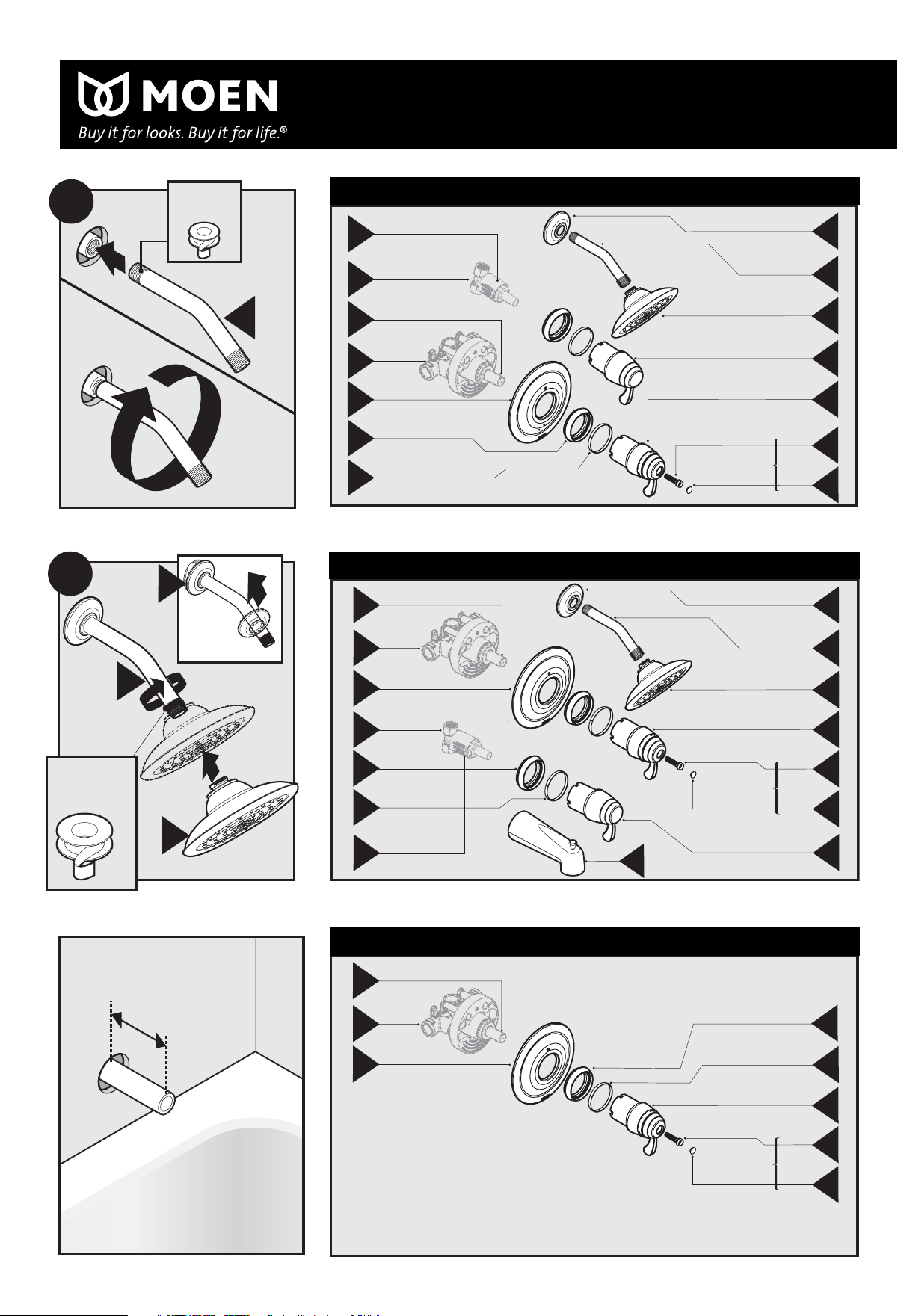 MOEN
Buy it for looks. Buy it for life.®