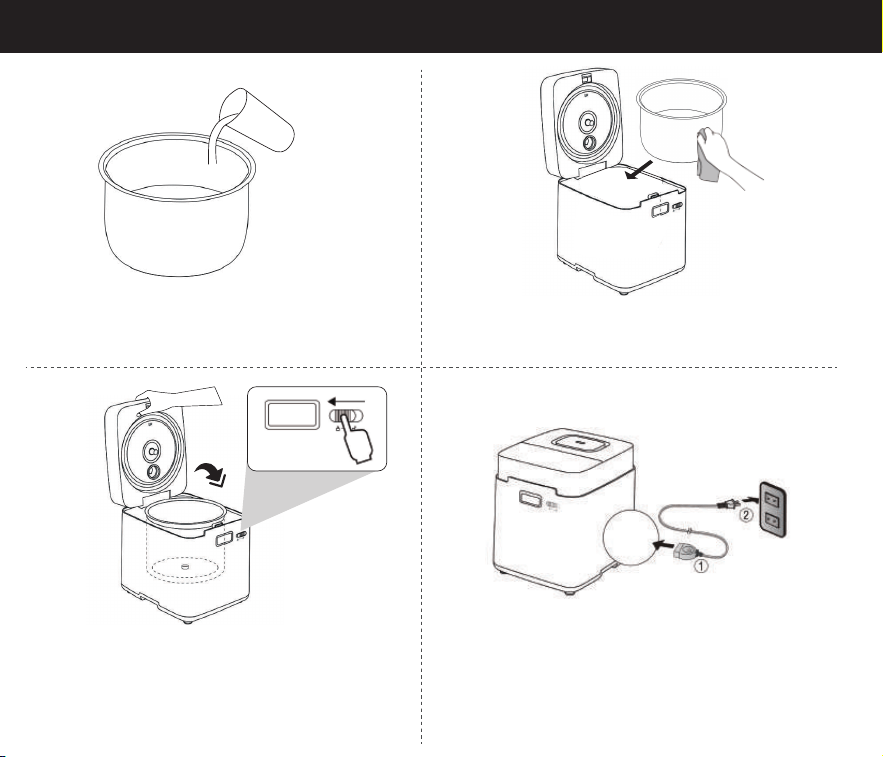 ②

①