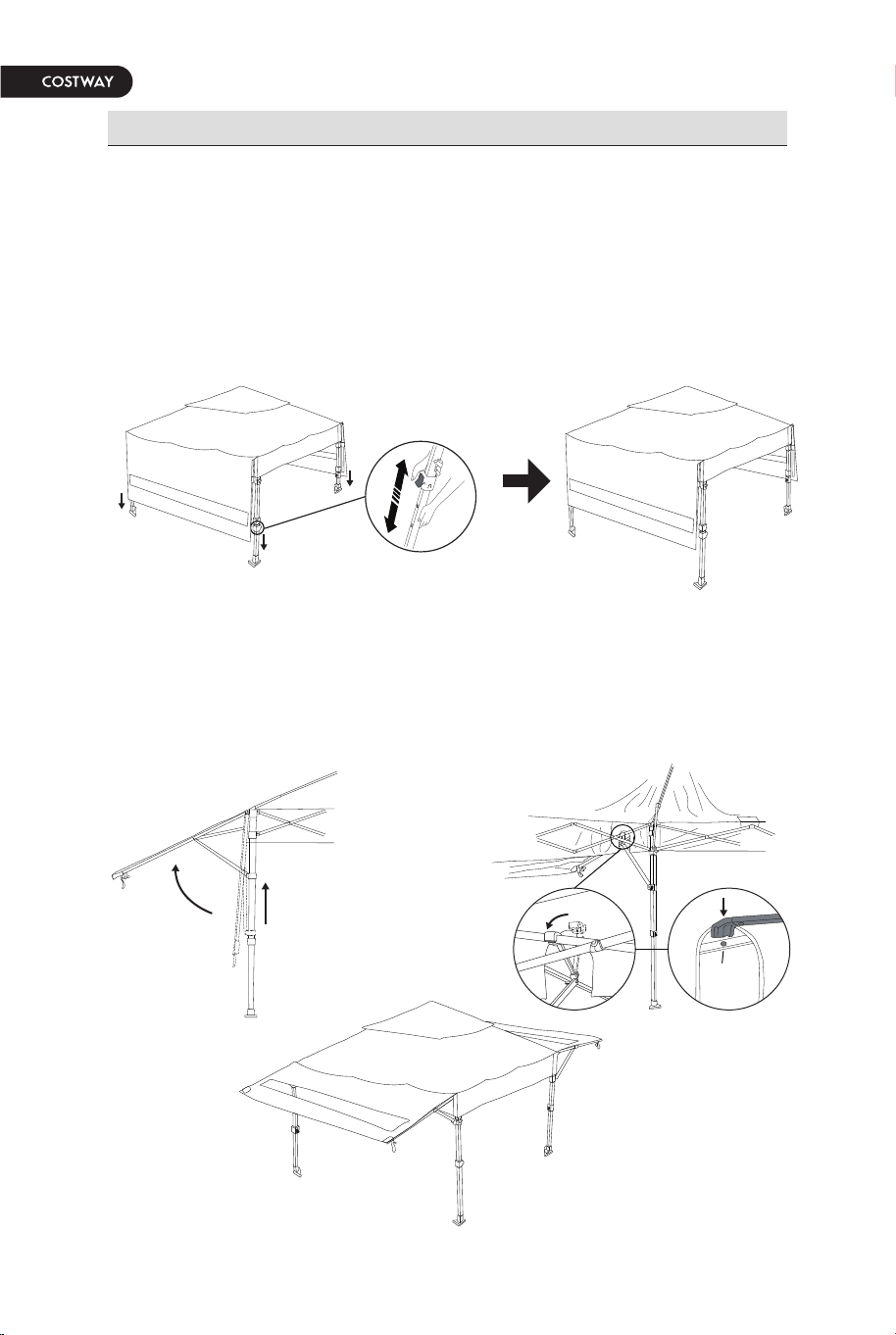 COSTWAY