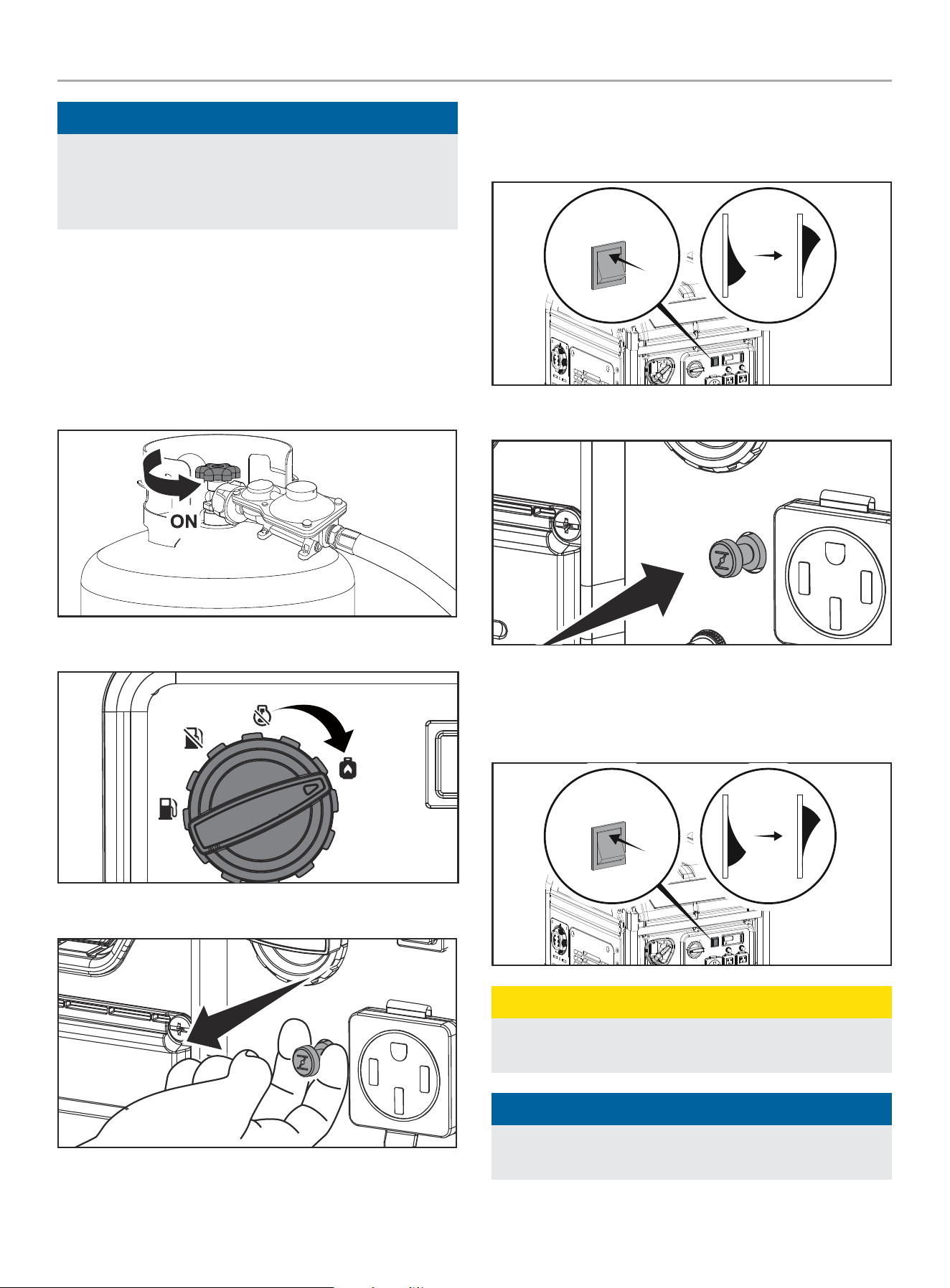 ON