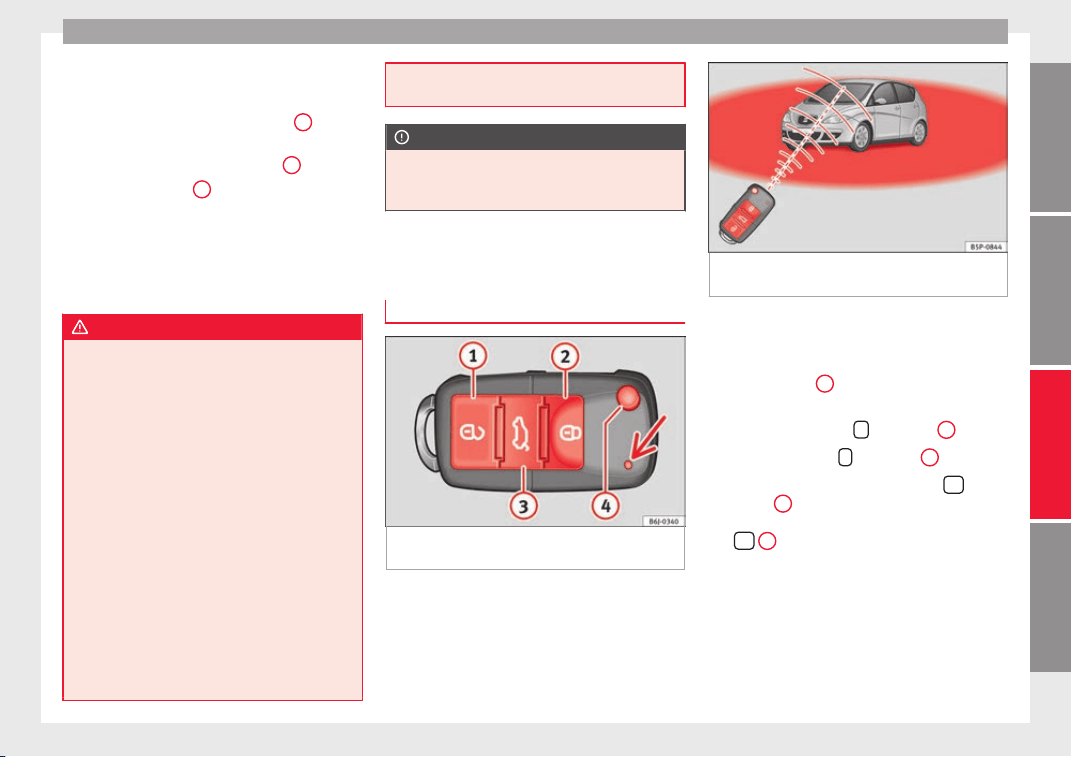 1

2

3

4

B6J-0340

B5P-0844