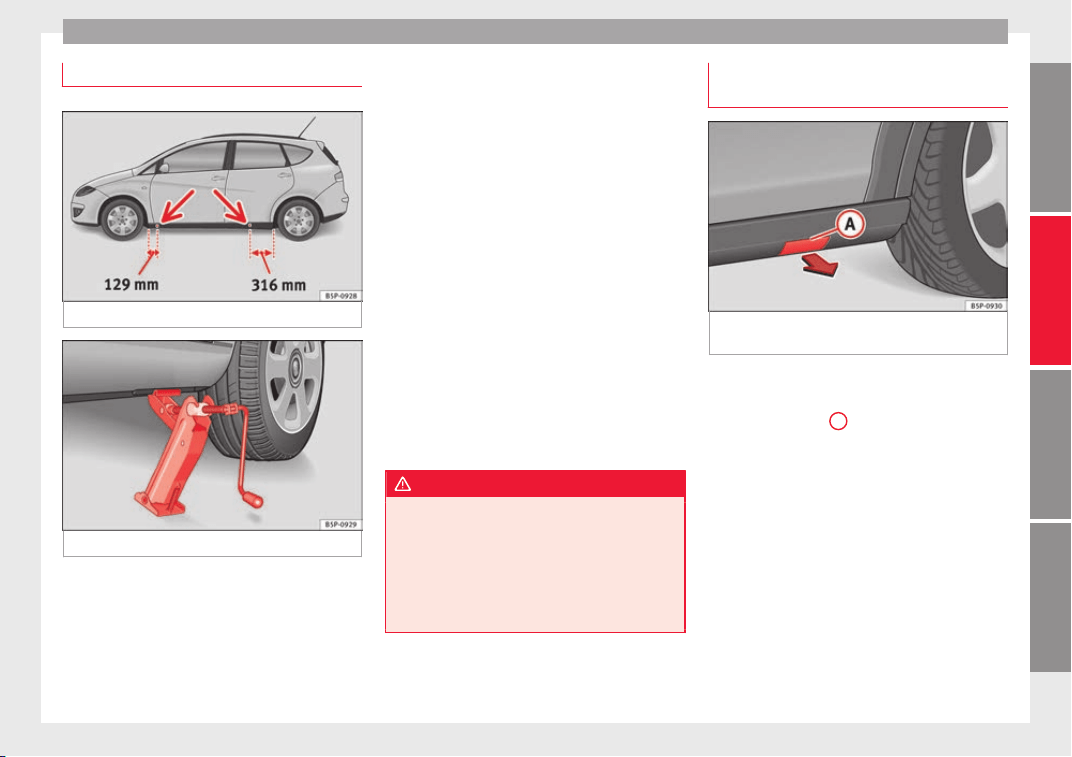 129 mm

316 mm

B5P-0928

B5P-0929

A

B5P-0930