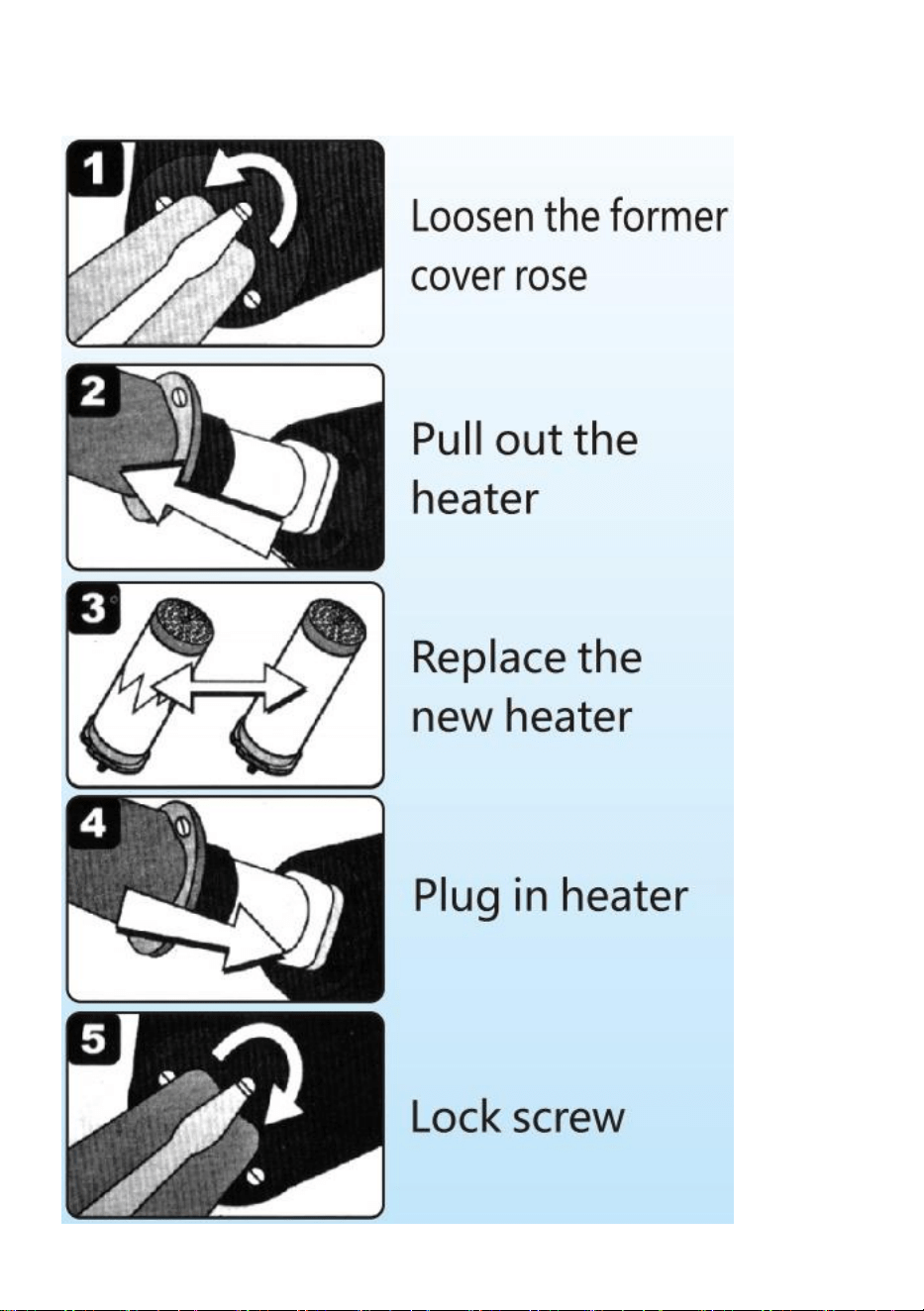 1
Loosen the former cover rose

2
Pull out the heater

3
Replace the new heater

4
Plug in heater

5
Lock screw