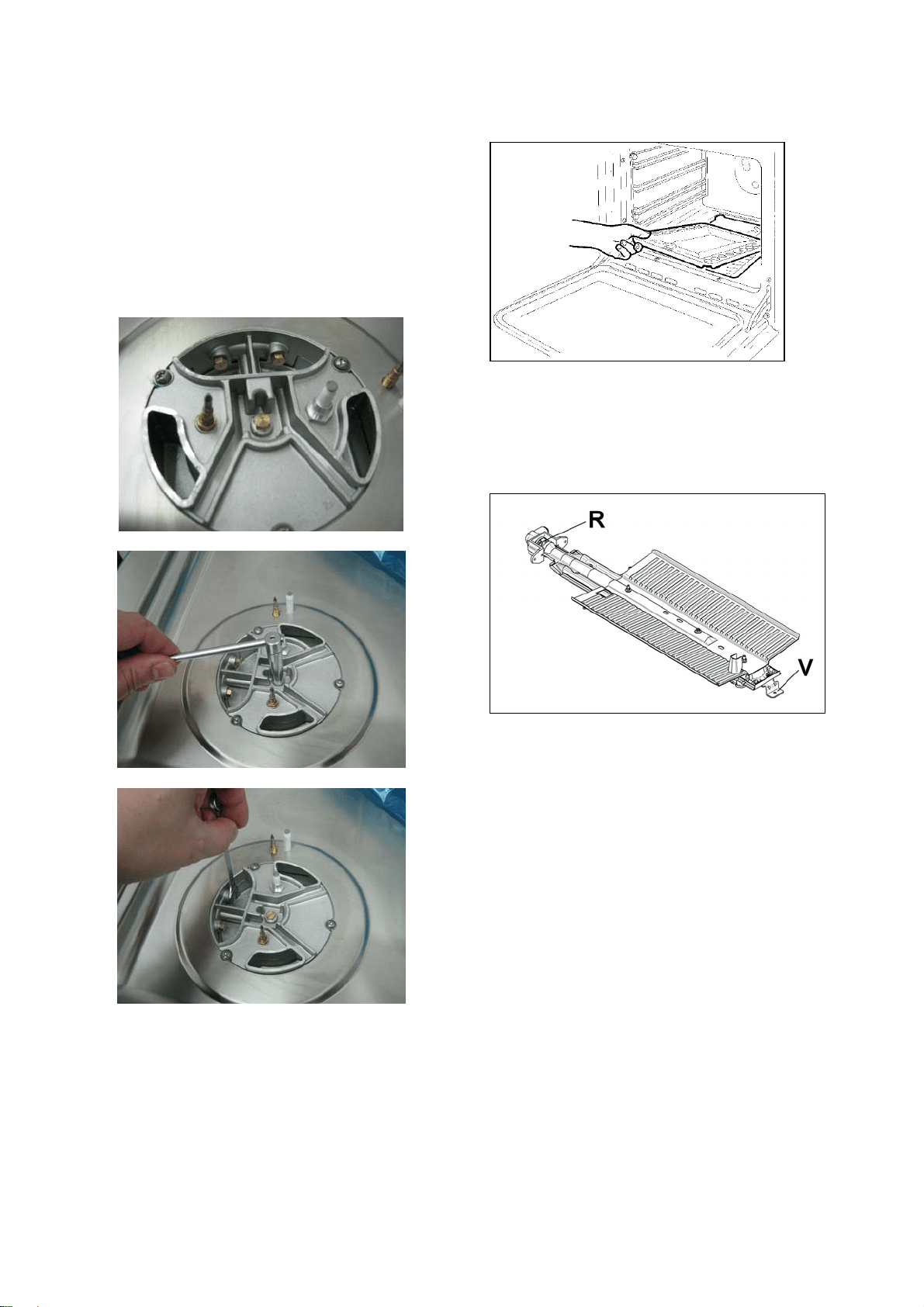 R

V