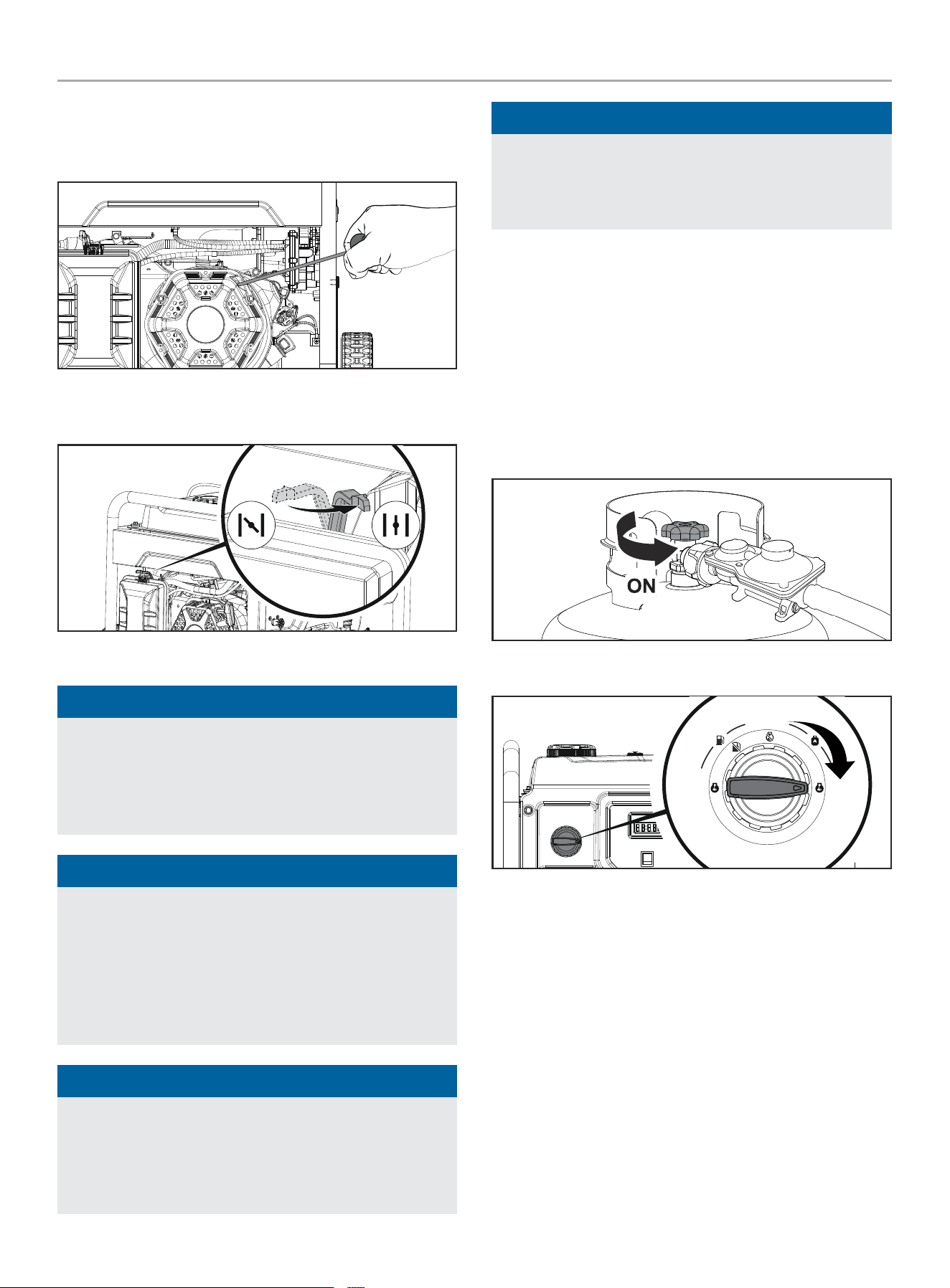 ON