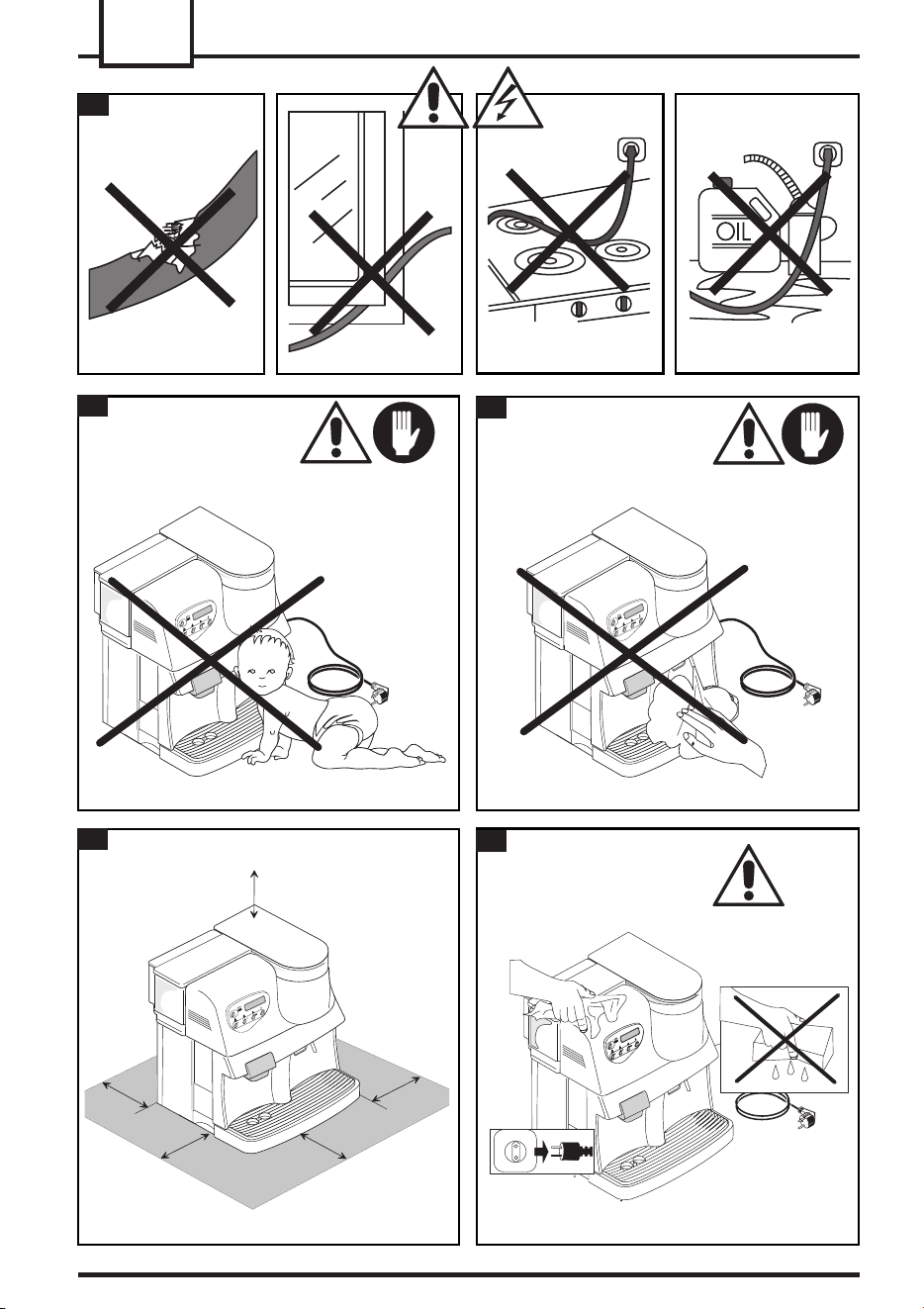 OIL