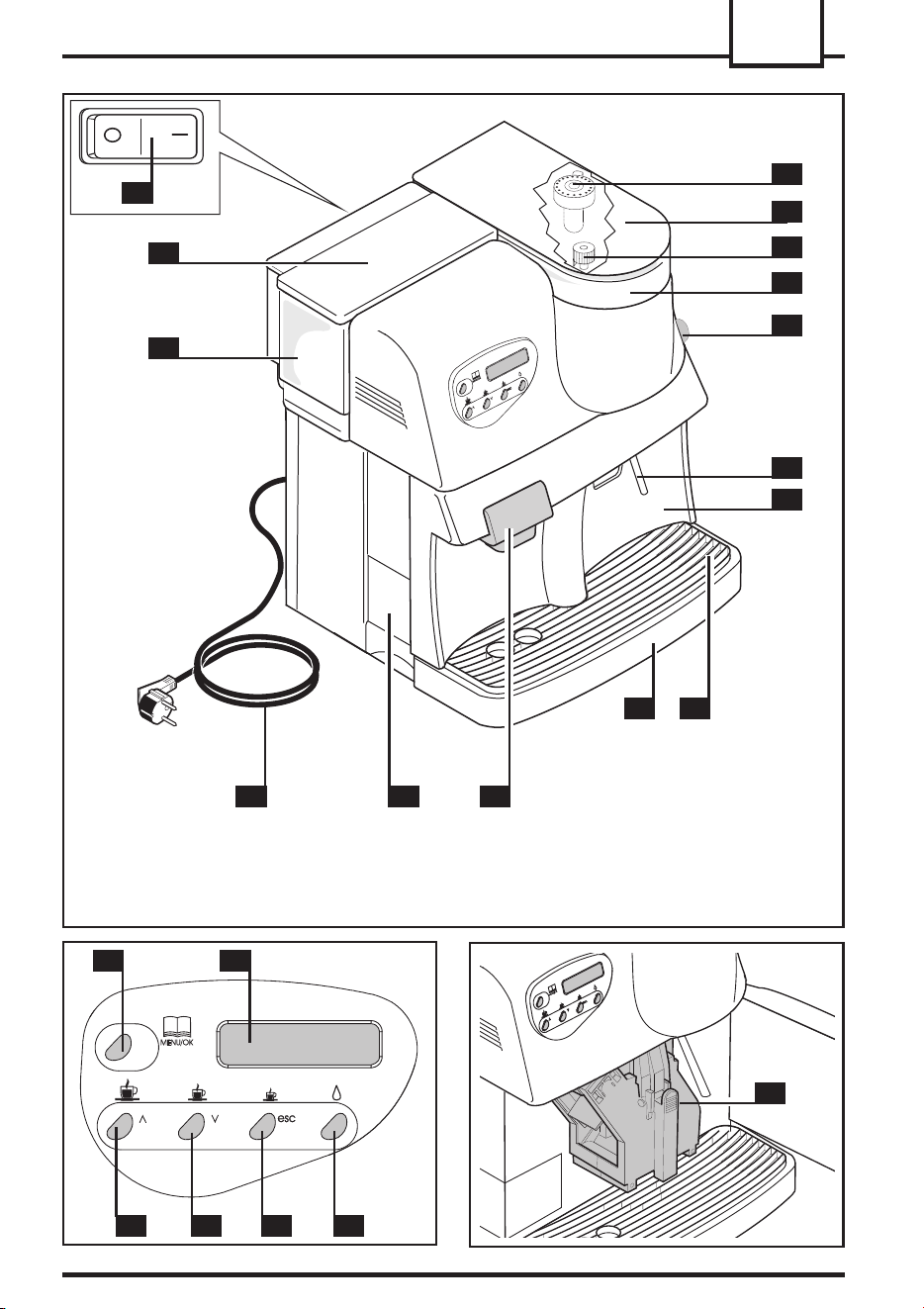 MENU/OK

esc