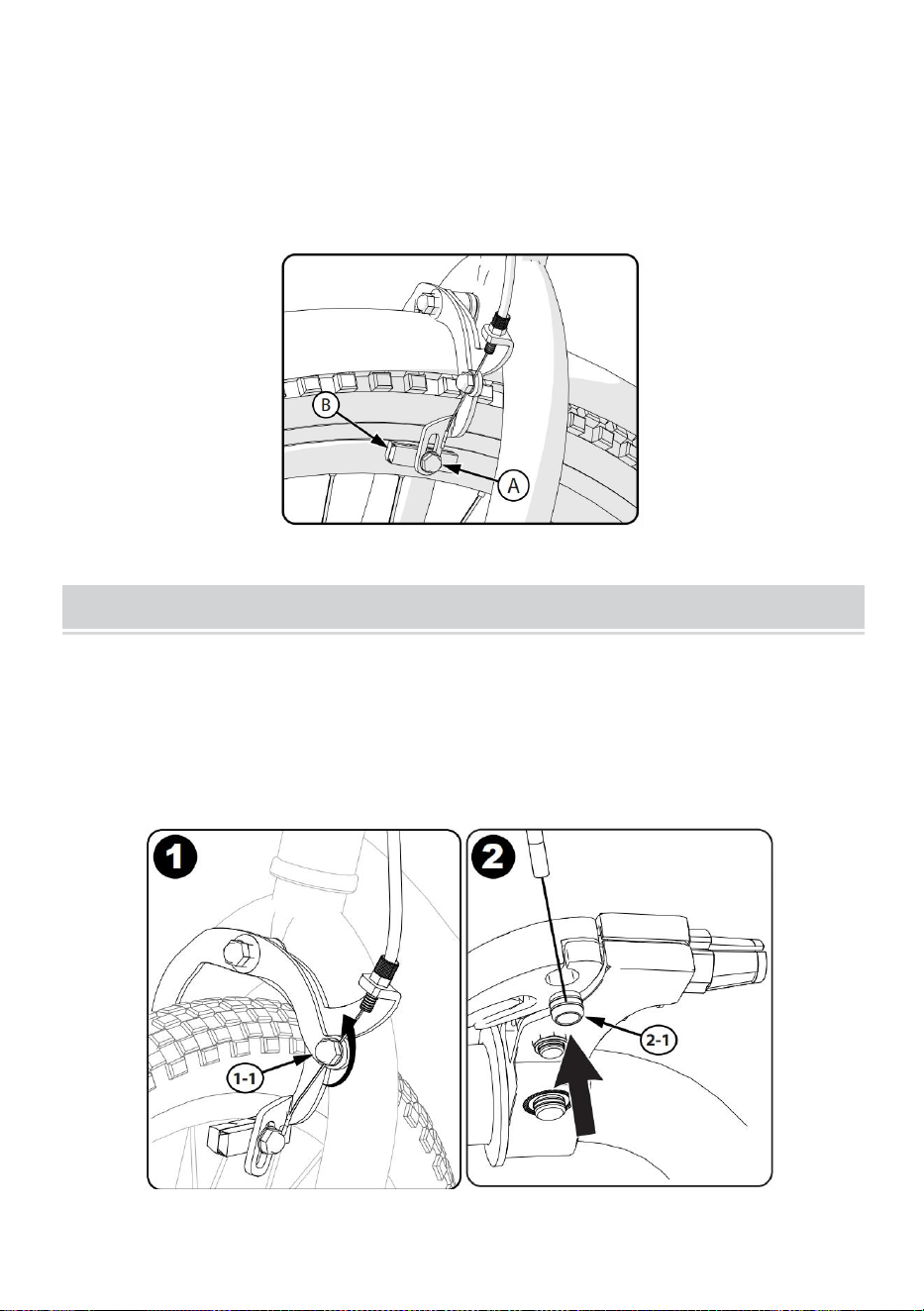 B
A

1
1-1

2
2-1