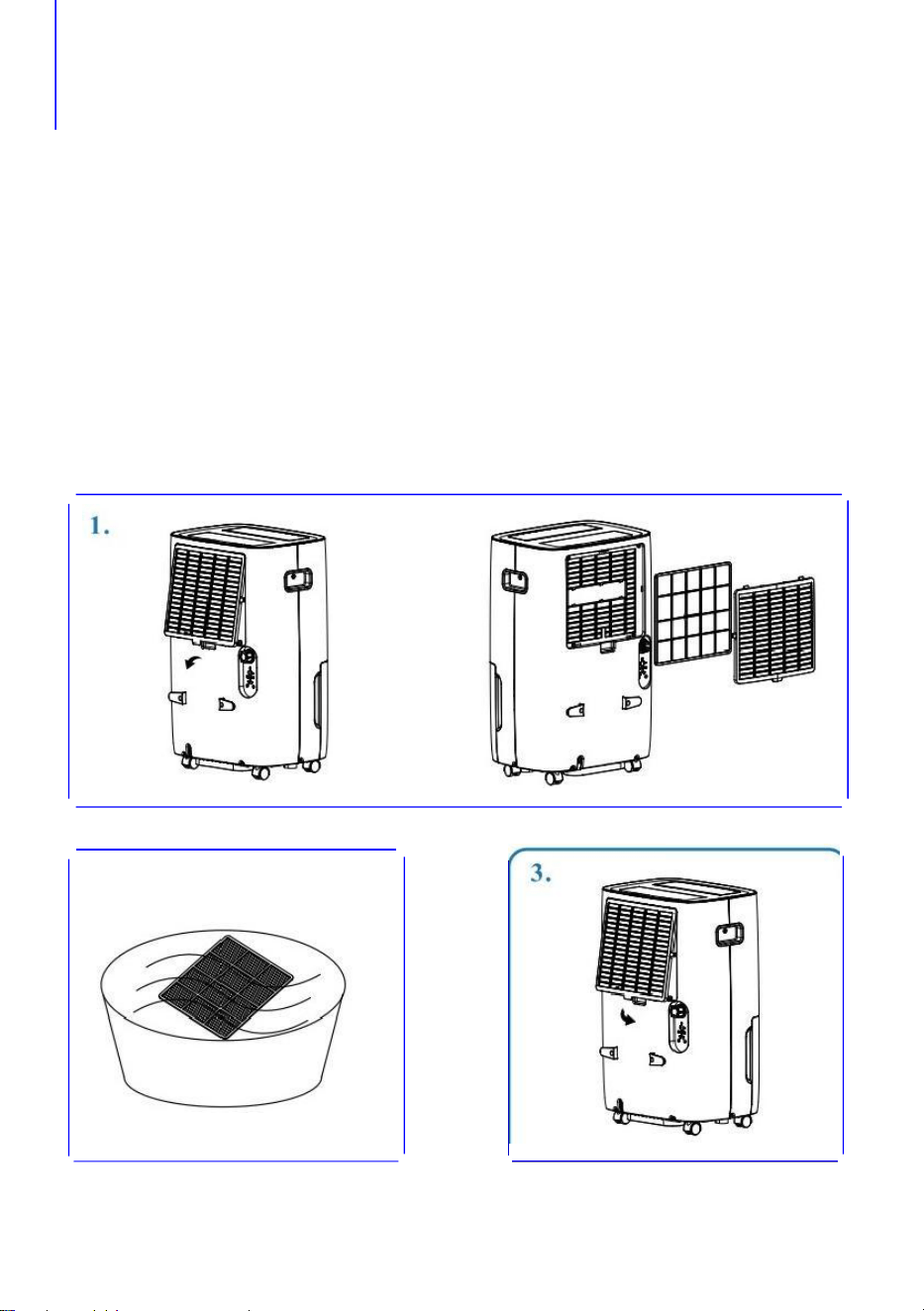 1.

3.