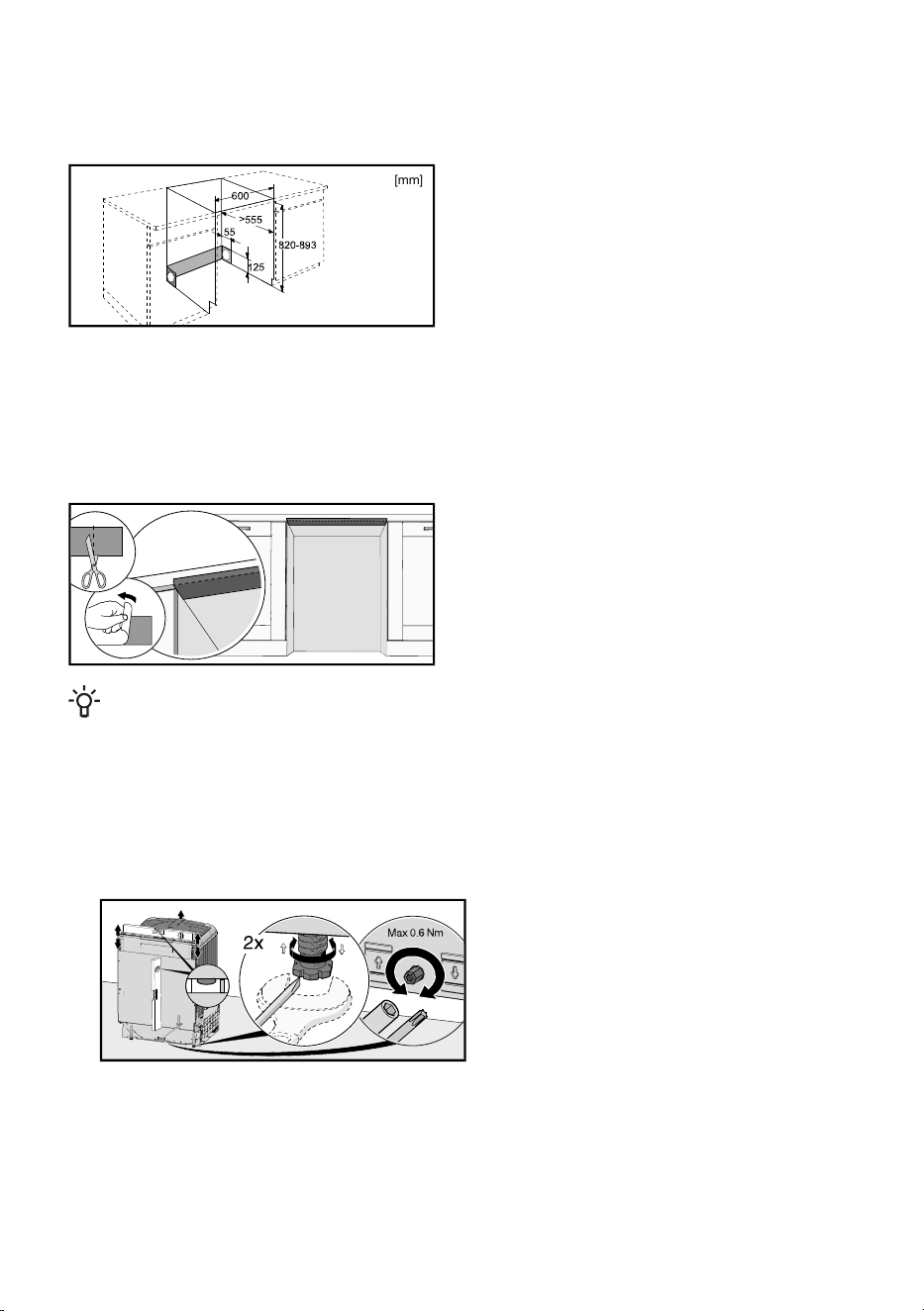 [mm]
600
>555
55
820-893
125

2x
Max 0.6 Nm