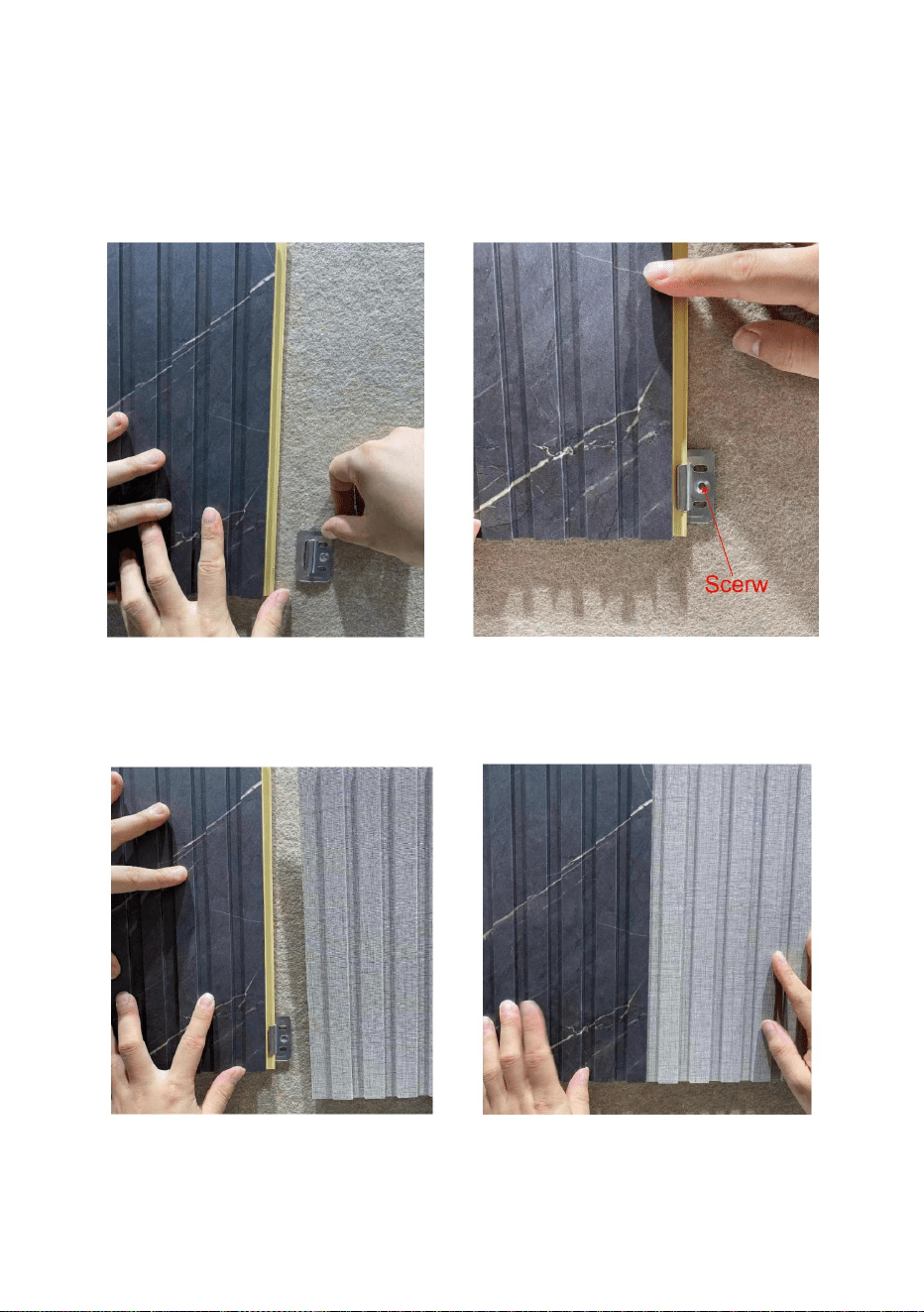 Scerw