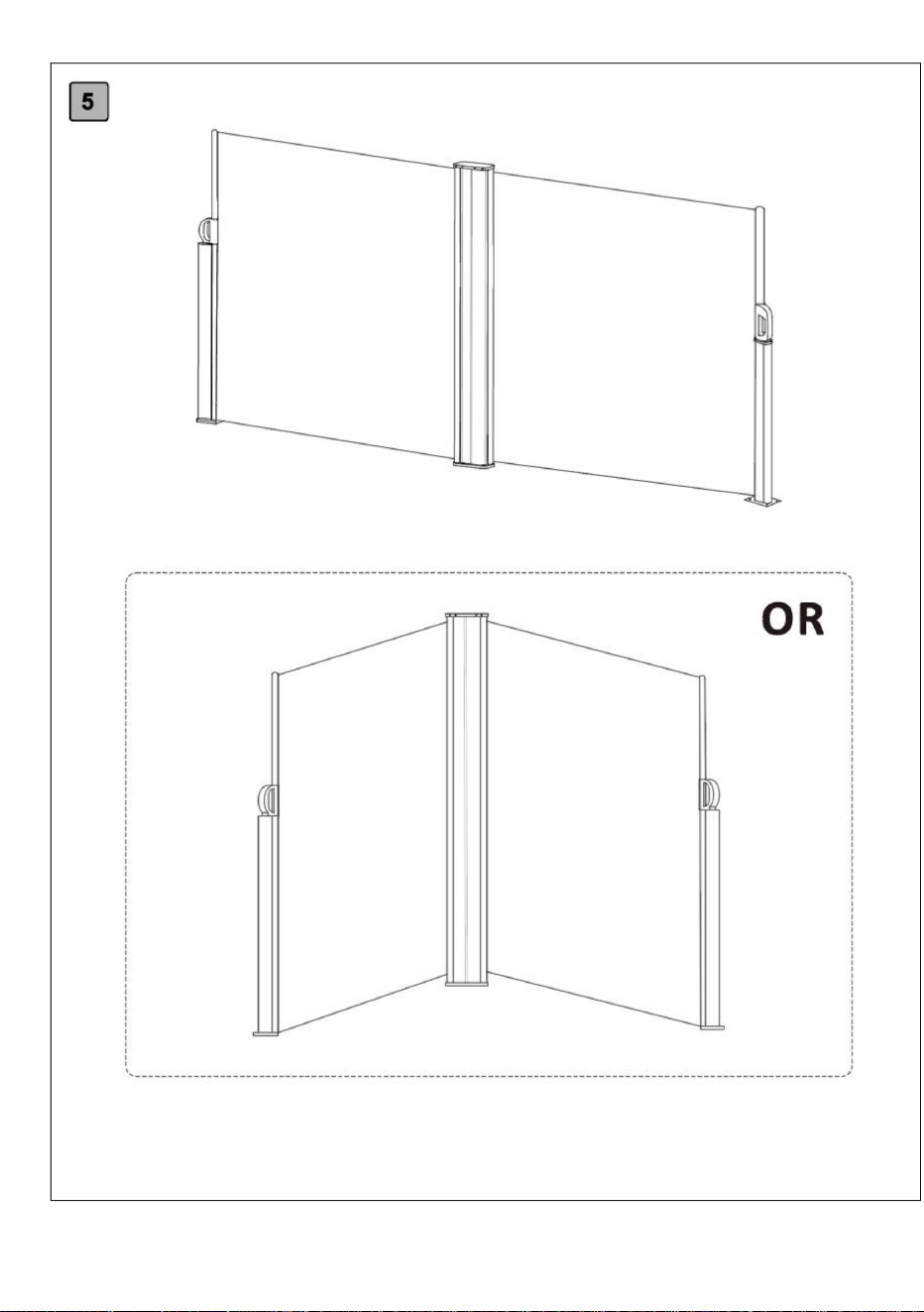 5

OR