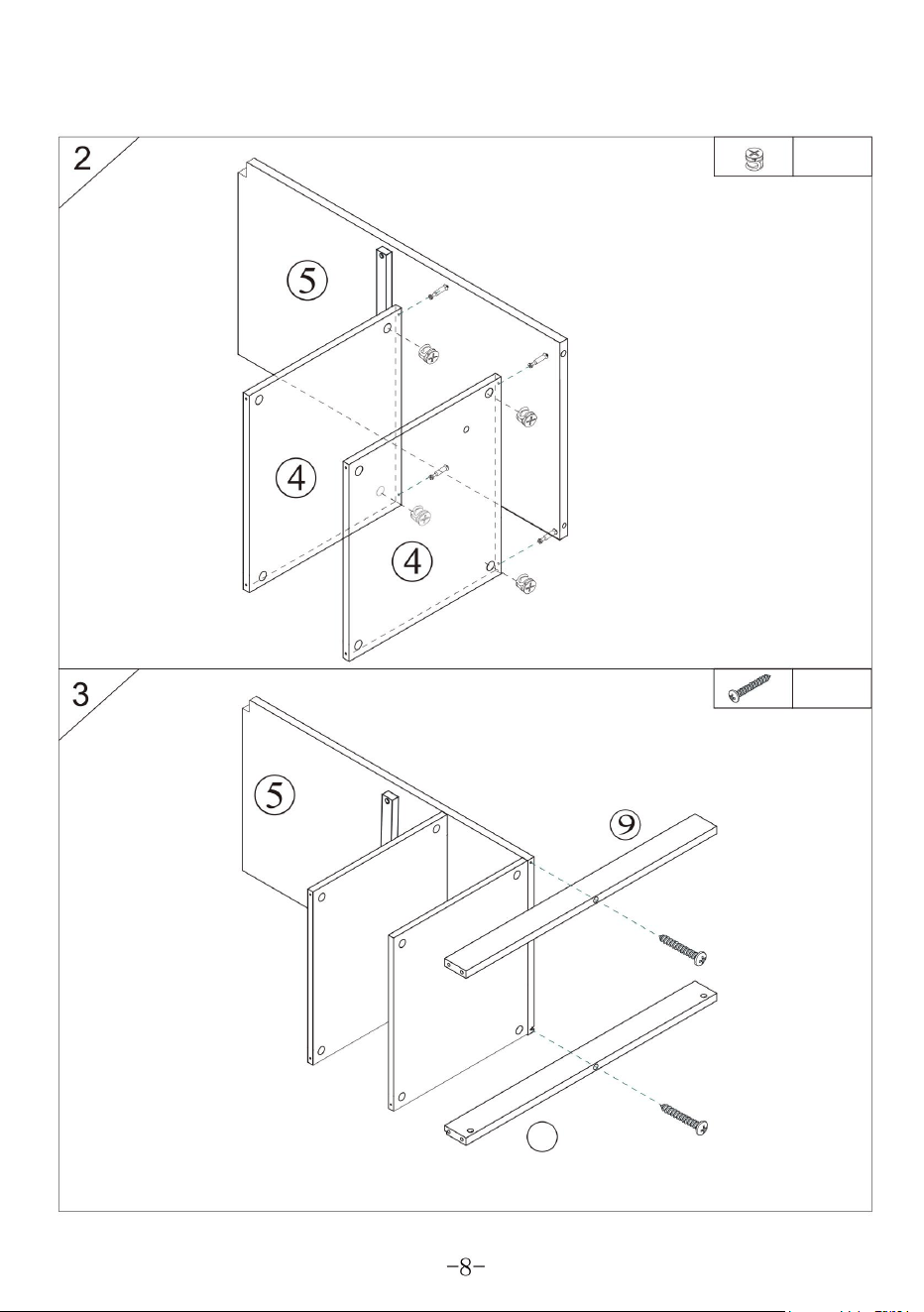 2

5

4

4

3

5

9

-8-