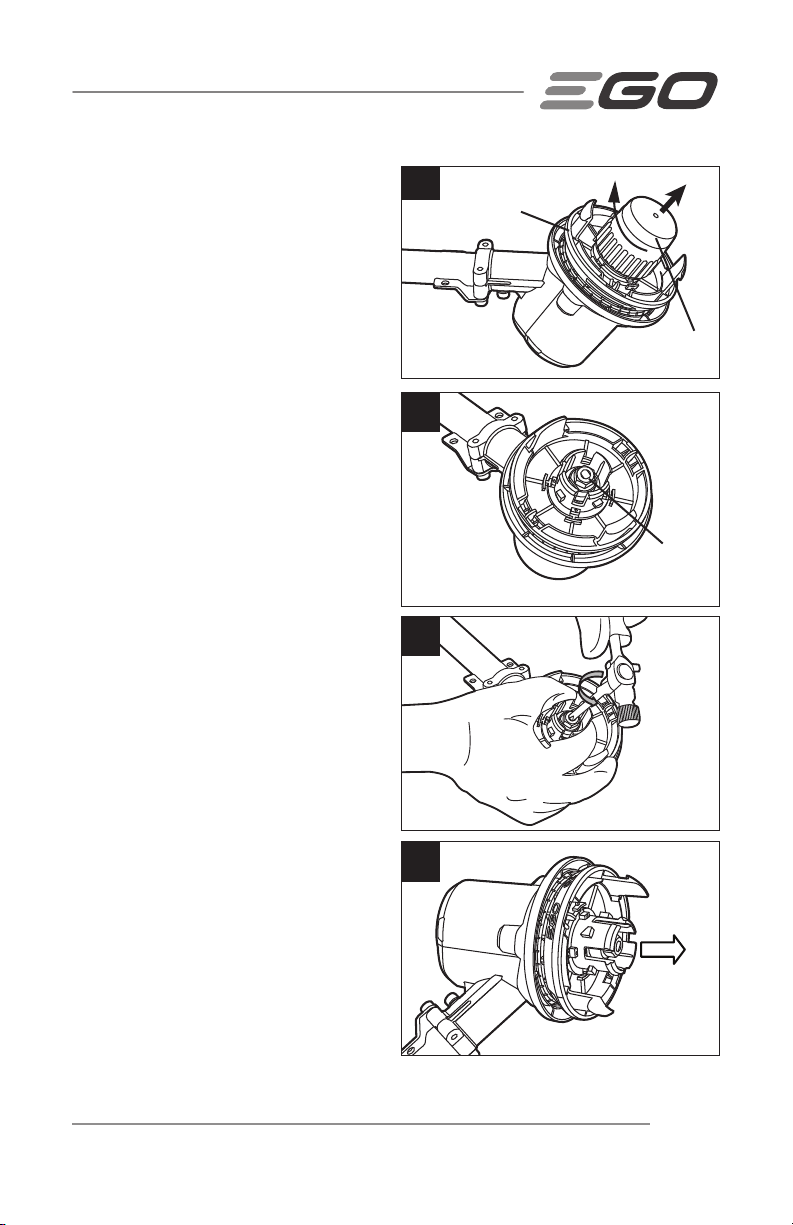 EGO