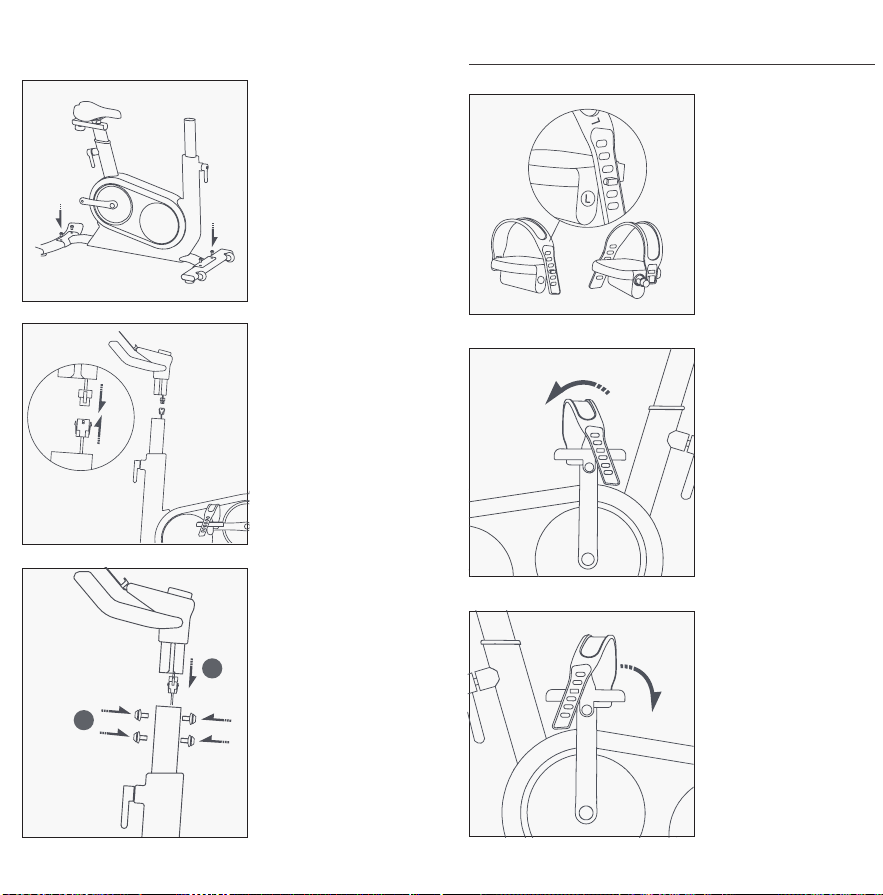 L