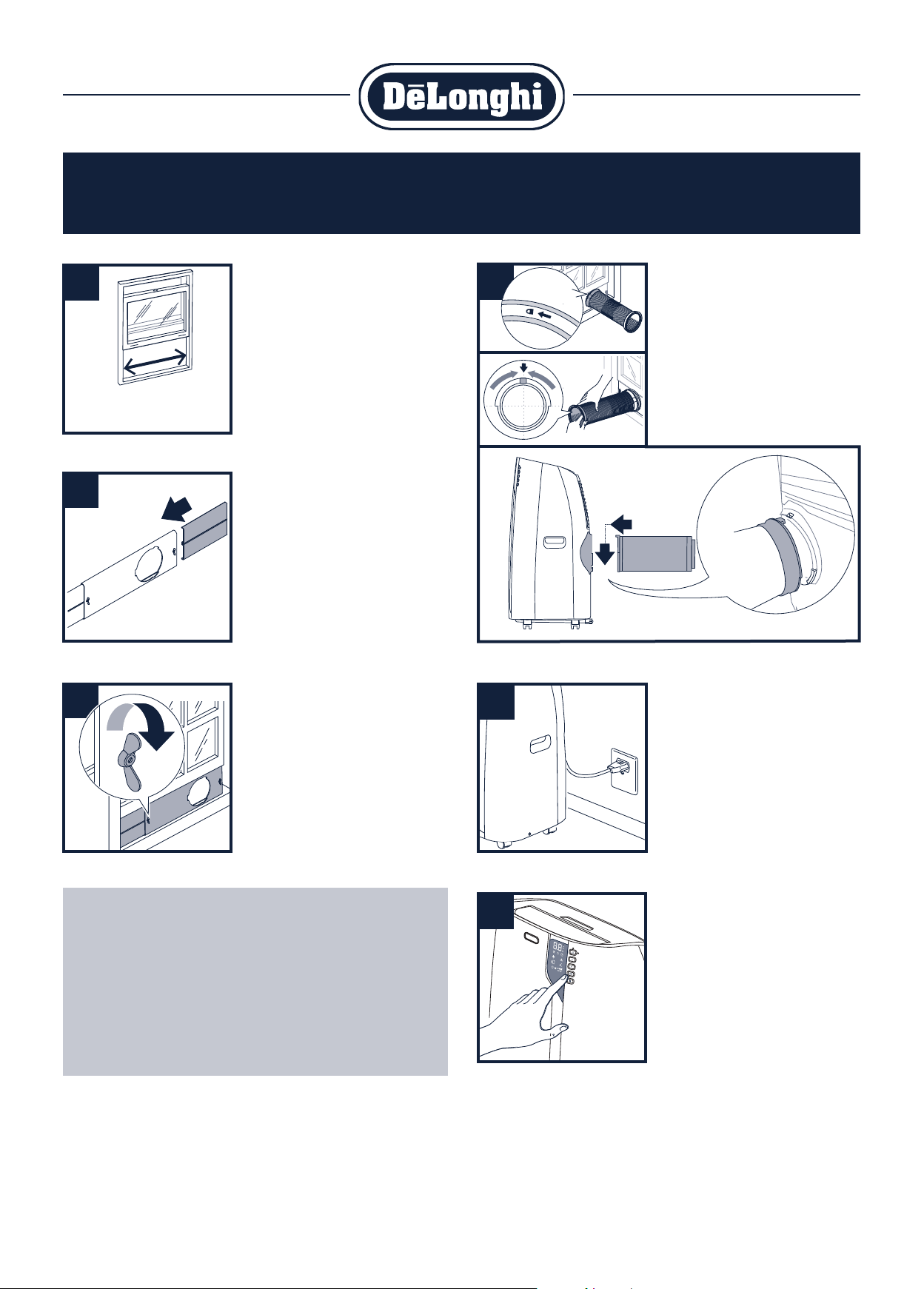 DēLonghi