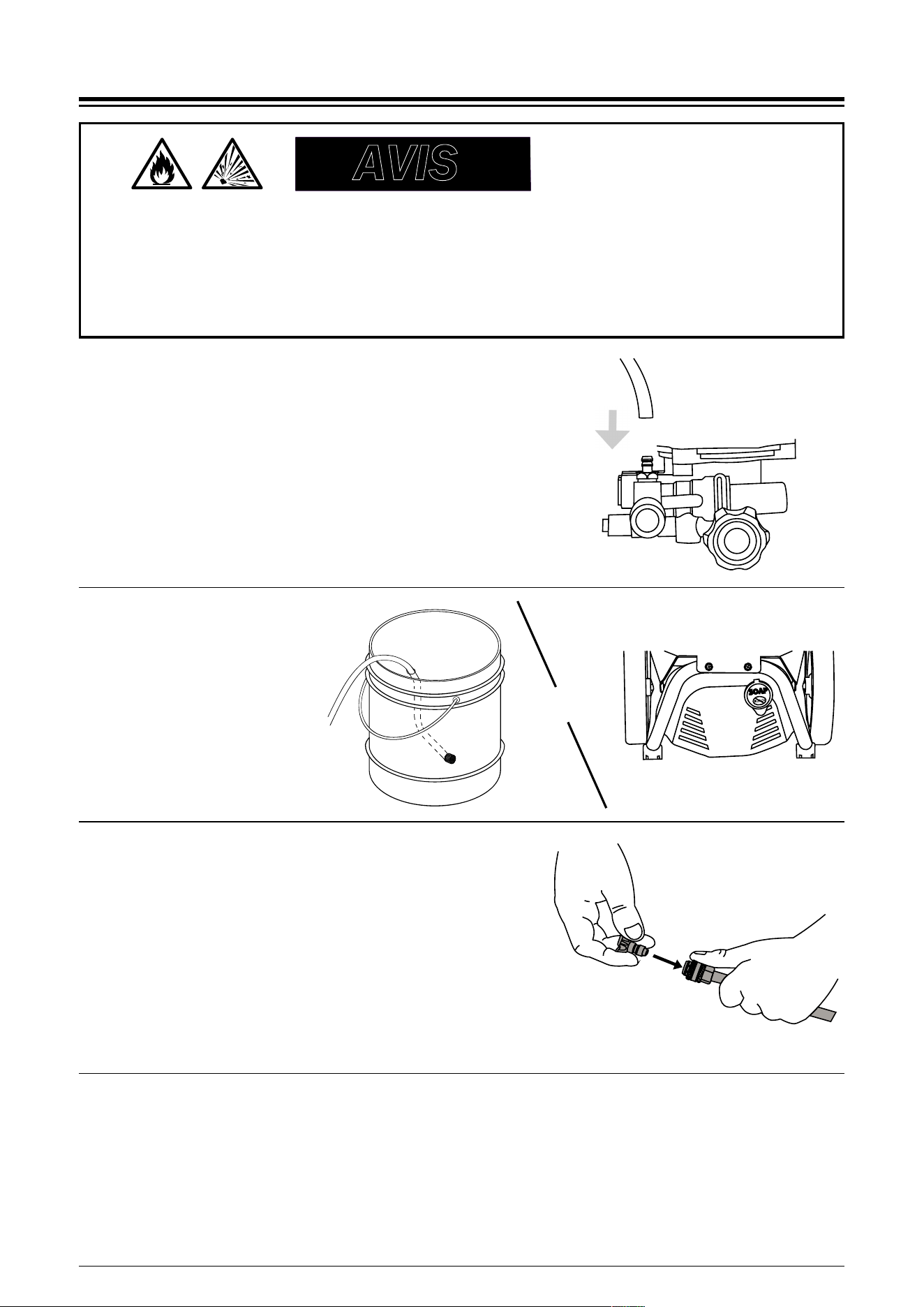 AVIS

SOAP