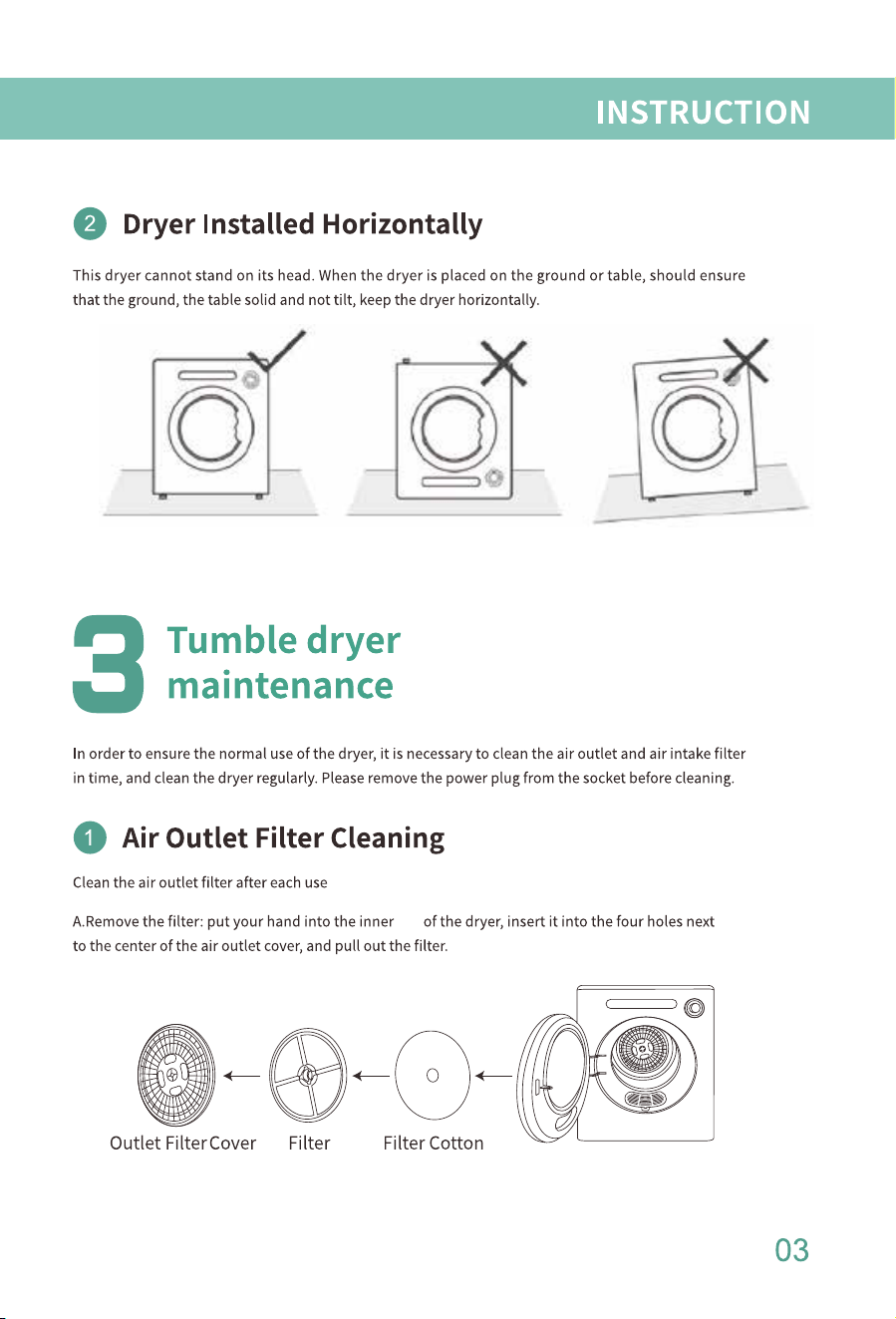 INSTRUCTION

2 Dryer Installed Horizontally

This dryer cannot stand on its head. When the dryer is placed on the ground or table, should ensure that the ground, the table solid and not tilt, keep the dryer horizontally.

3 Tumble dryer maintenance

In order to ensure the normal use of the dryer, it is necessary to clean the air outlet and air intake filter in time, and clean the dryer regularly. Please remove the power plug from the socket before cleaning.

1 Air Outlet Filter Cleaning

Clean the air outlet filter after each use

A.Remove the filter: put your hand into the inner of the dryer, insert it into the four holes next to the center of the air outlet cover, and pull out the filter.

Outlet Filter Cover Filter Filter Cotton

03