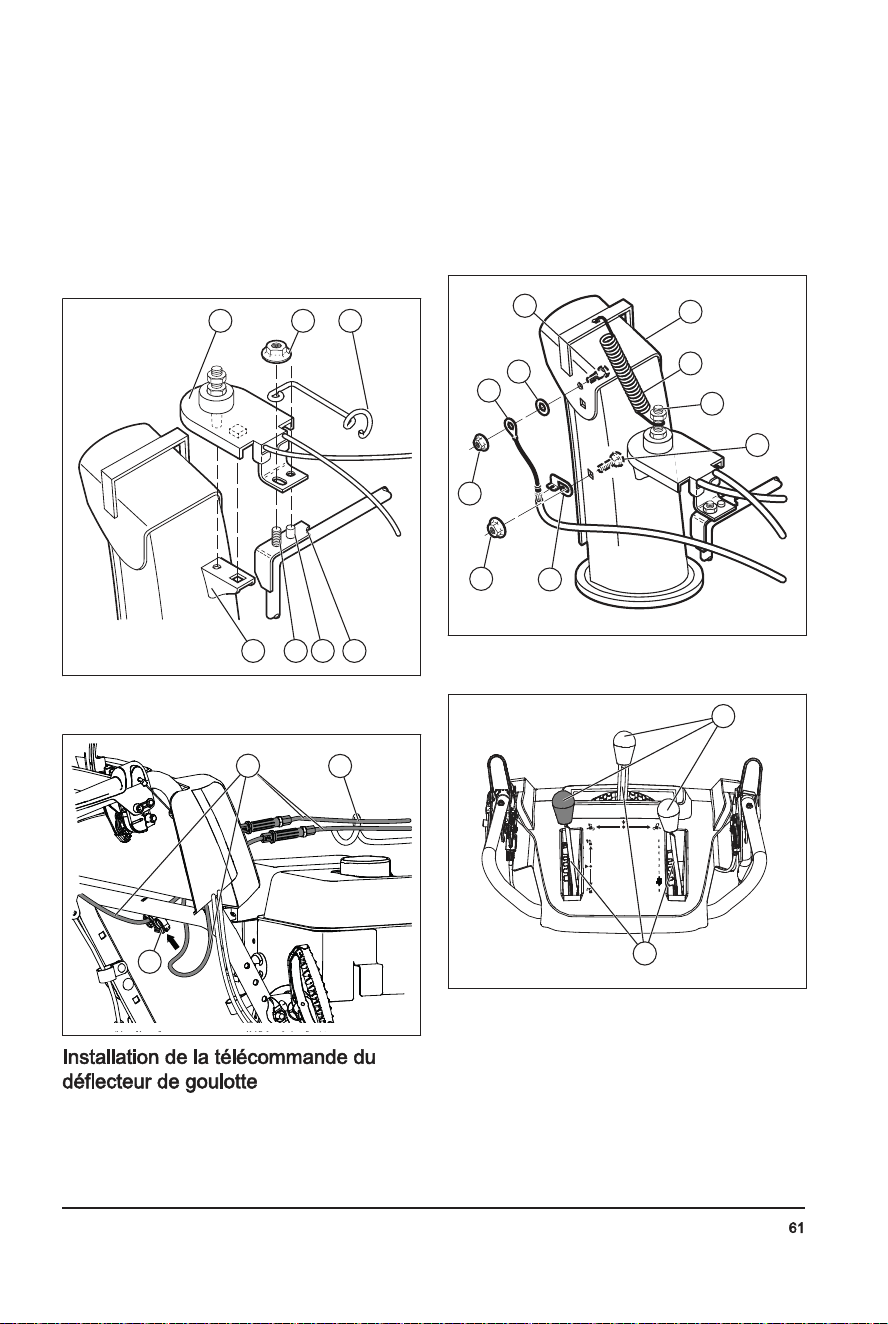 Installation de la télécommande du déflecteur de goulotte

61