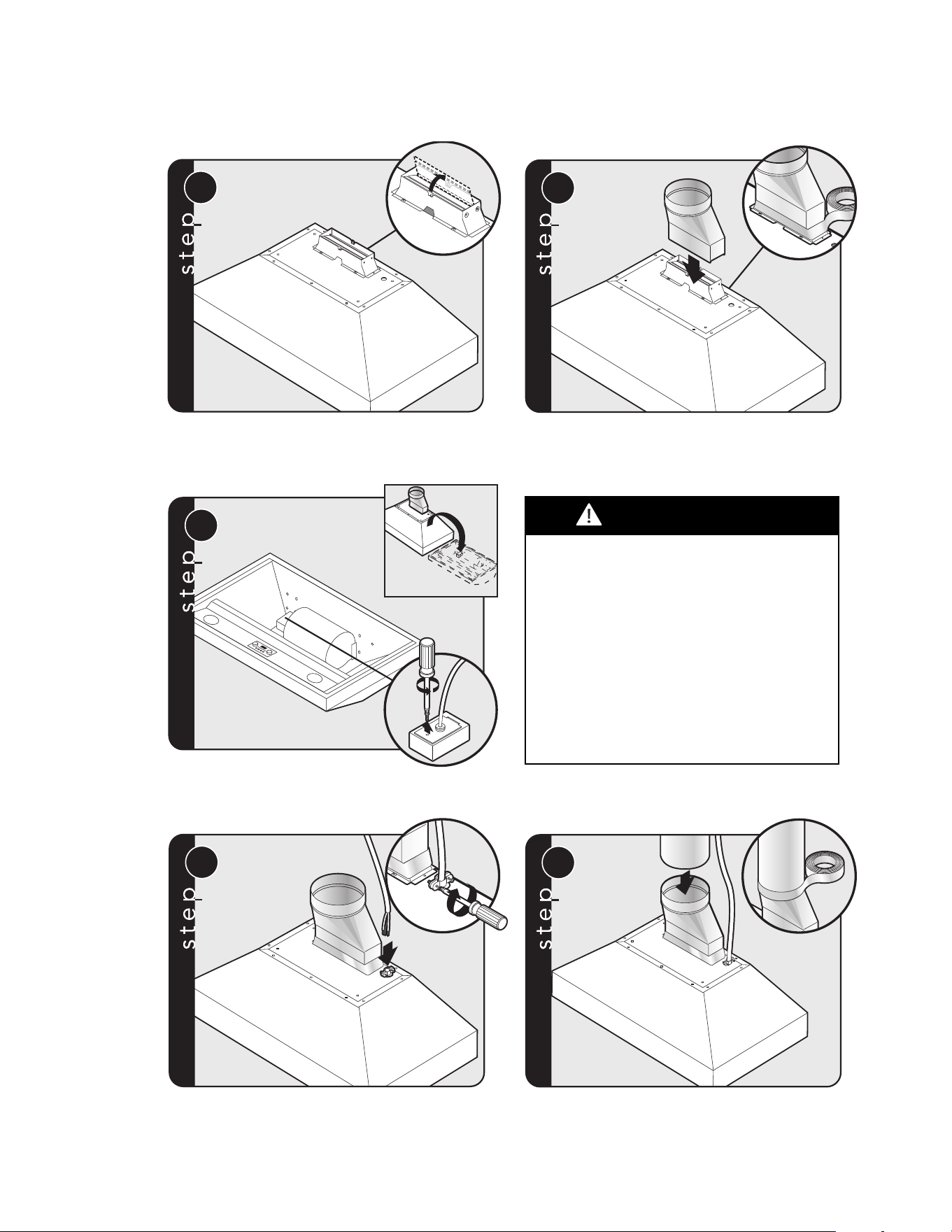 step

step

step

step

step