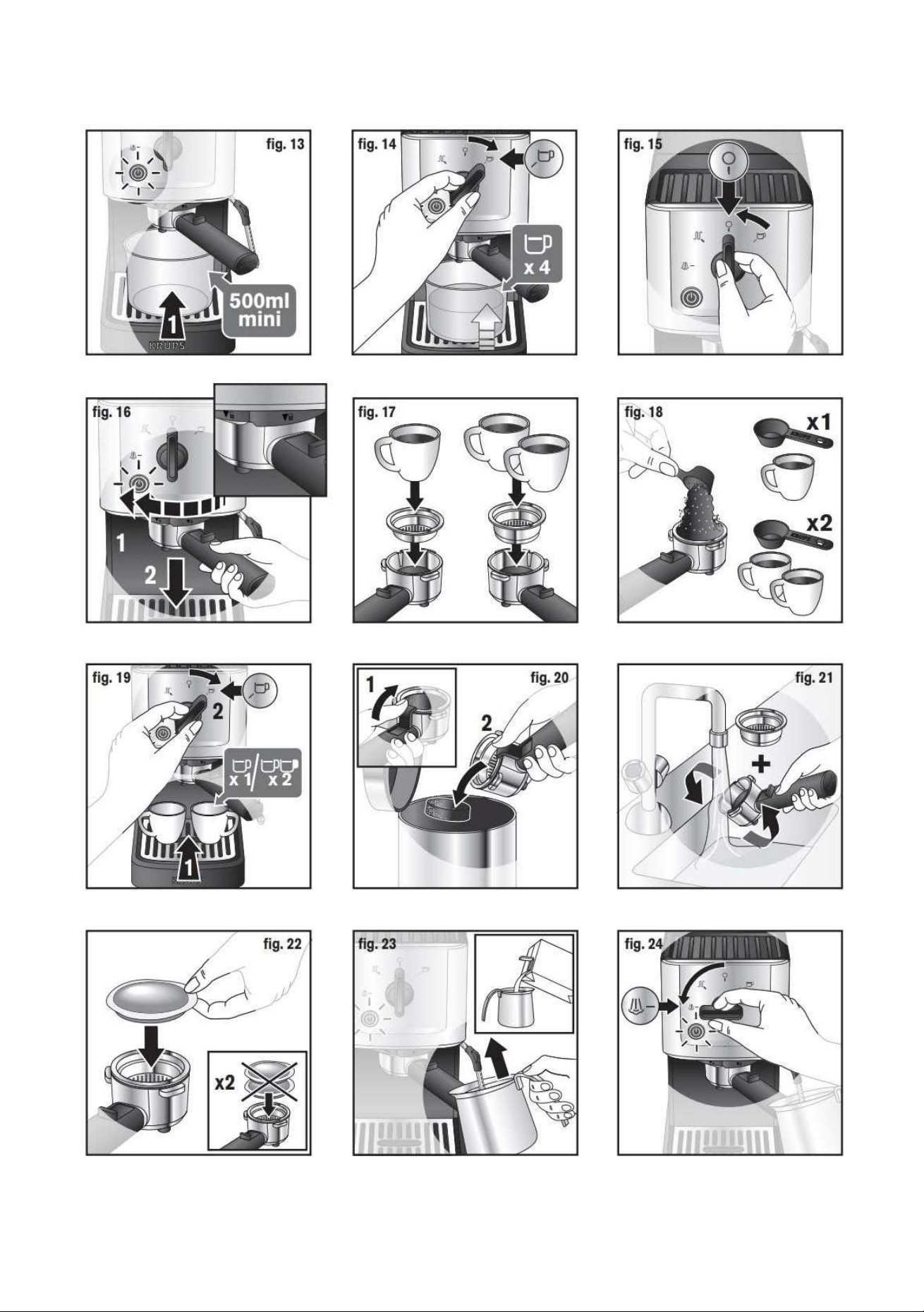 fig. 13
1
500ml mini
KRUPS

fig. 14
x 4

fig. 15

fig. 16
1
2

fig. 17

fig. 18
x1
x2

fig. 19
2
x 1 / x 2
1

fig. 20
1
2

fig. 21
+

fig. 22
x2

fig. 23

fig. 24