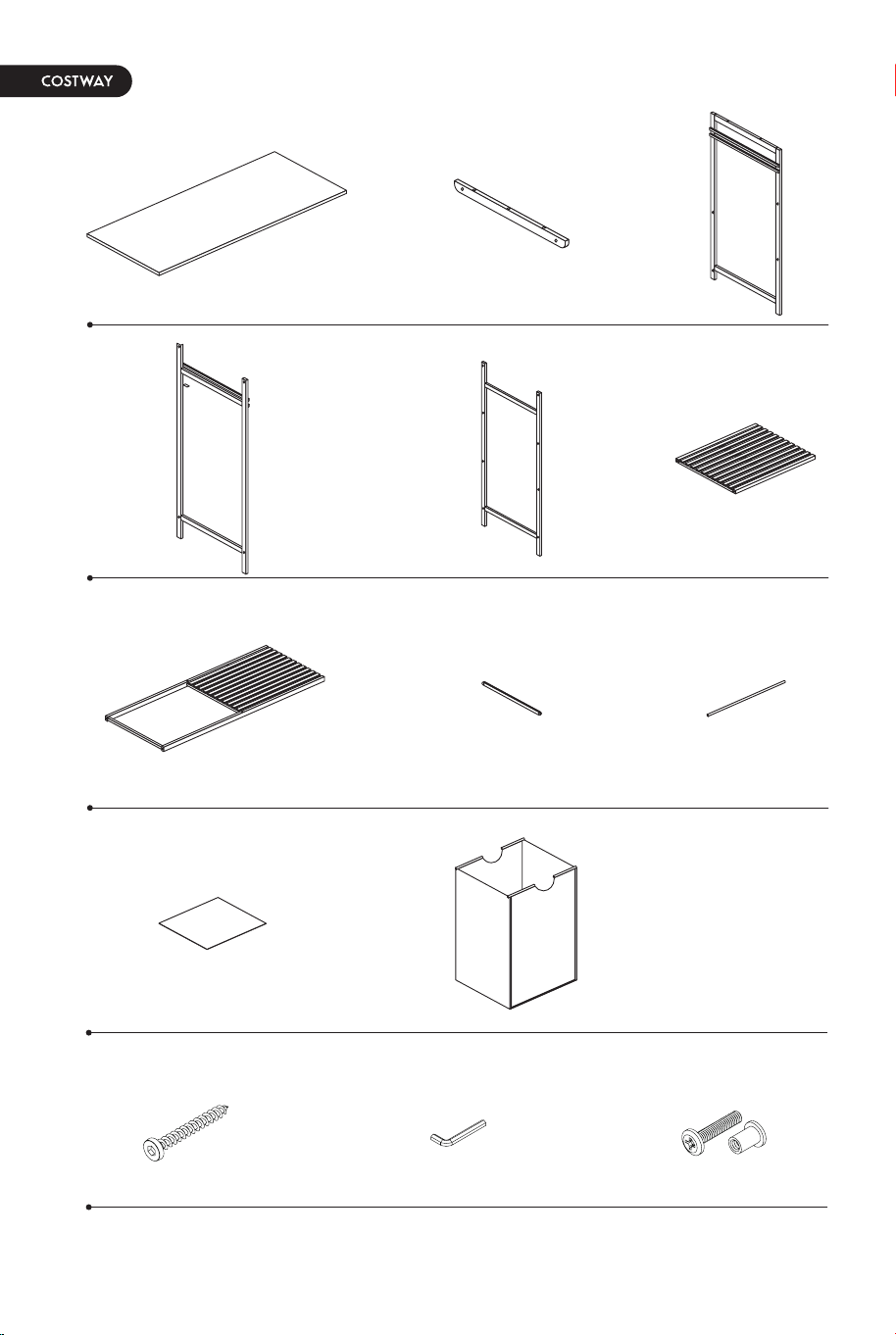 COSTWAY