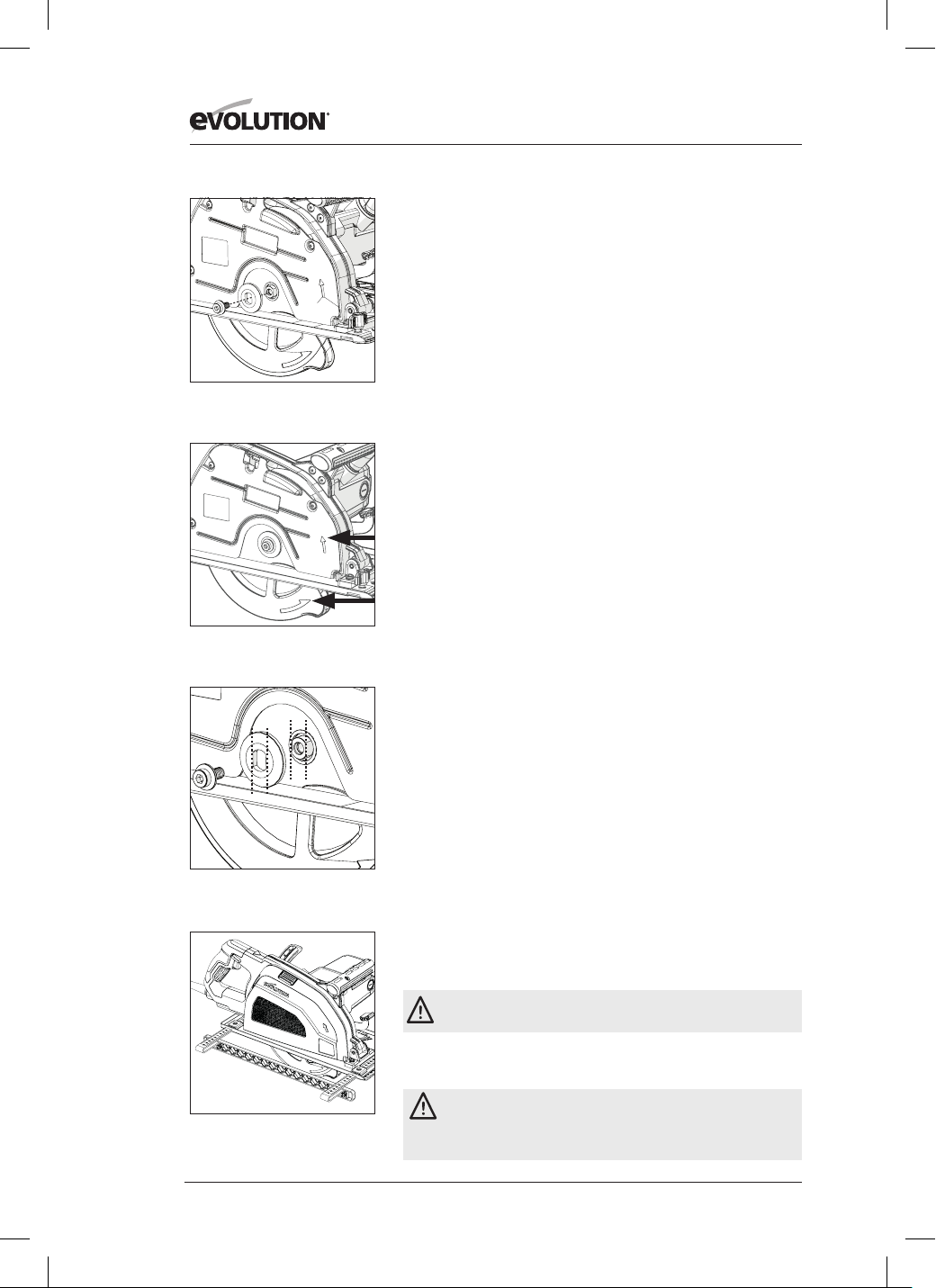 EVOLUTION