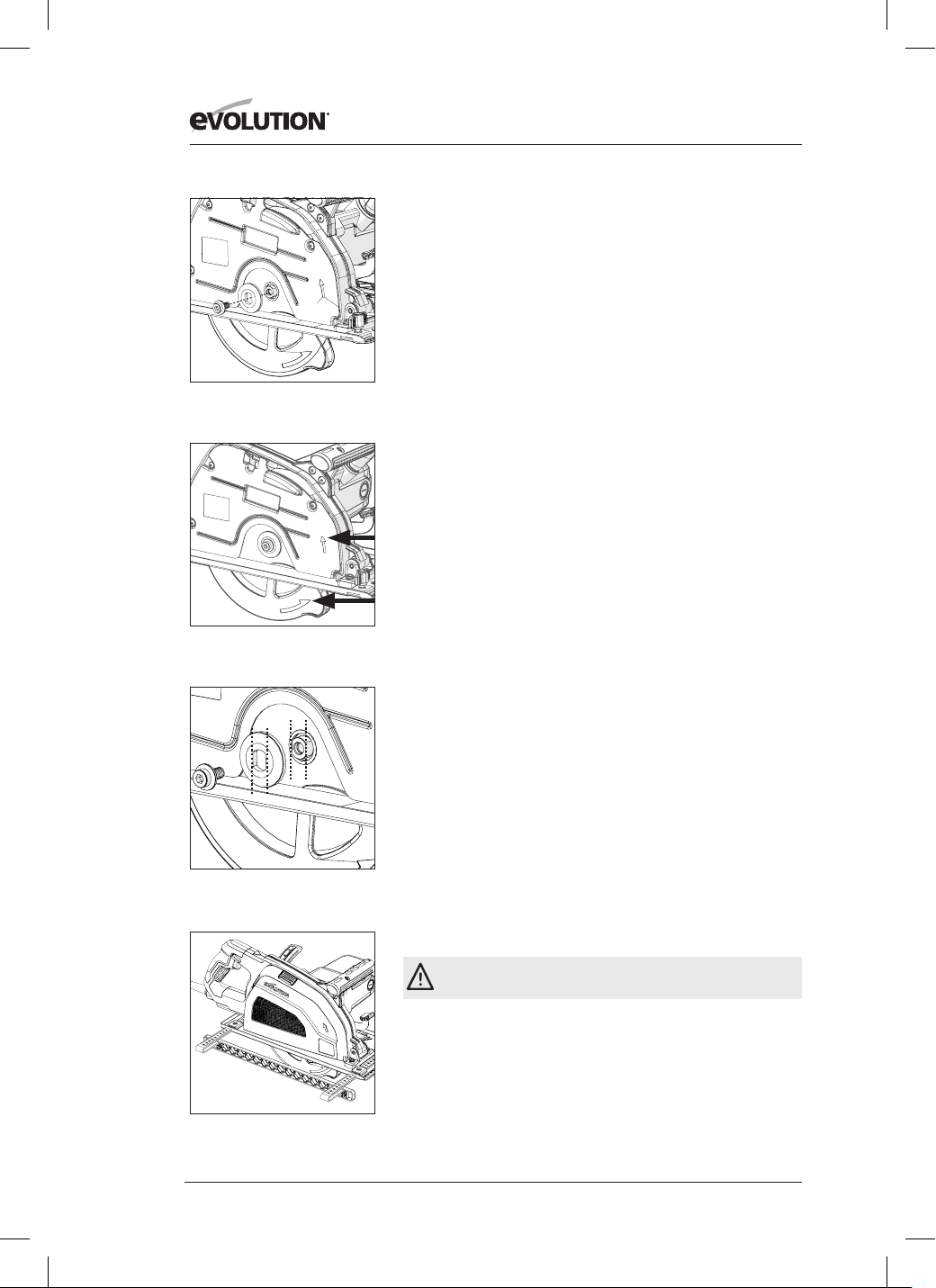 EVOLUTION