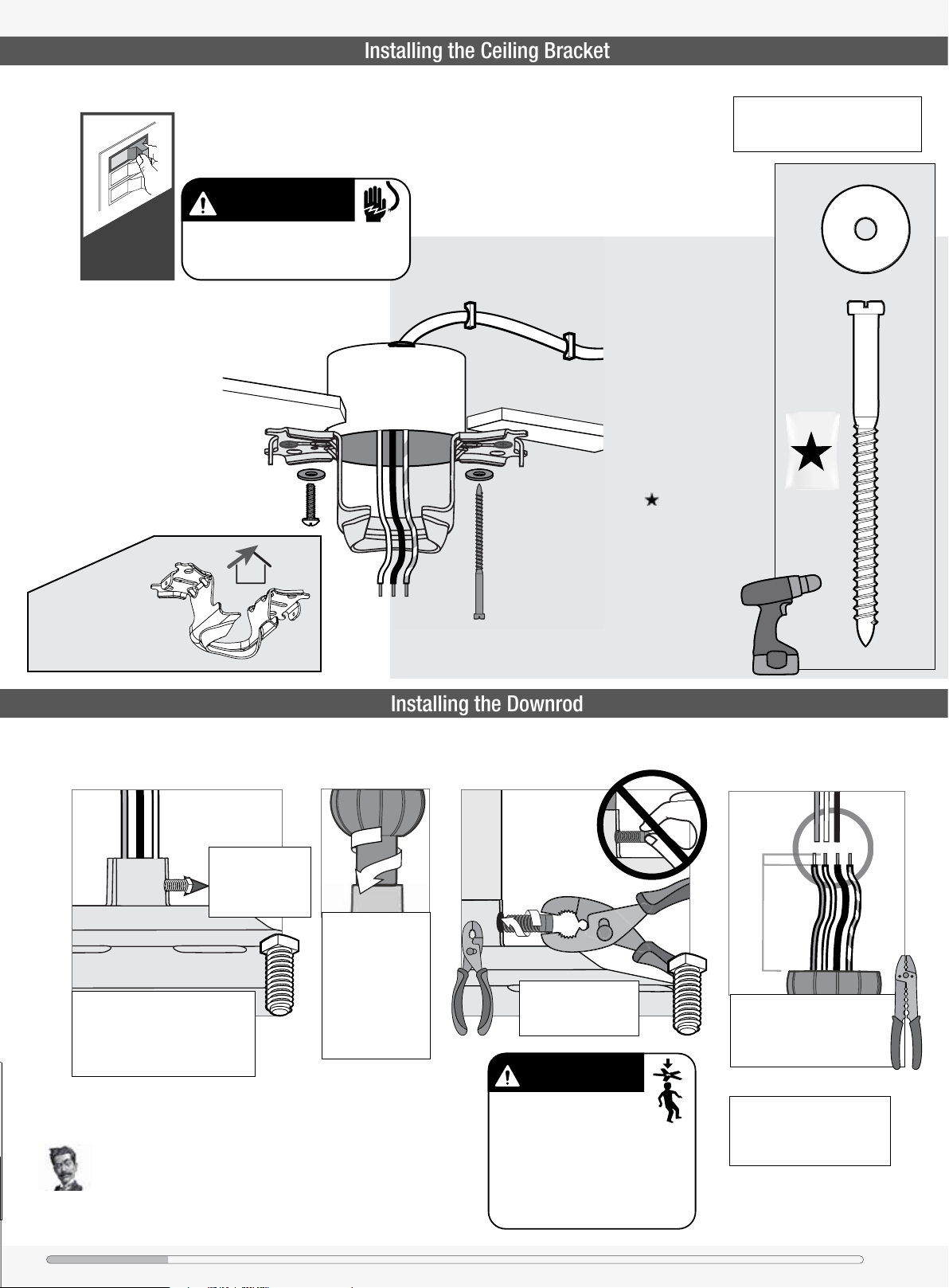 Installing the Ceiling Bracket

Installing the Downrod