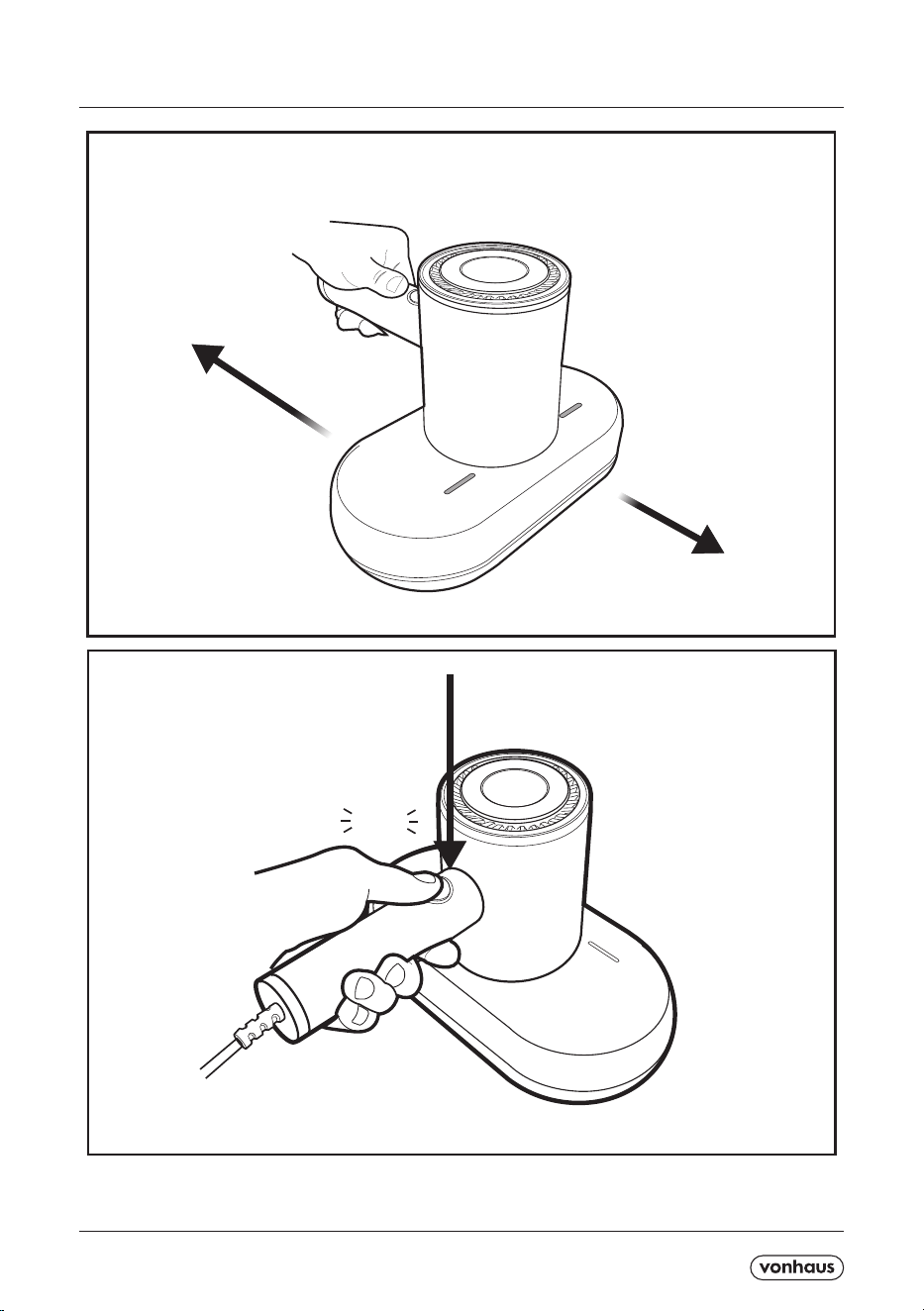 vonhaus