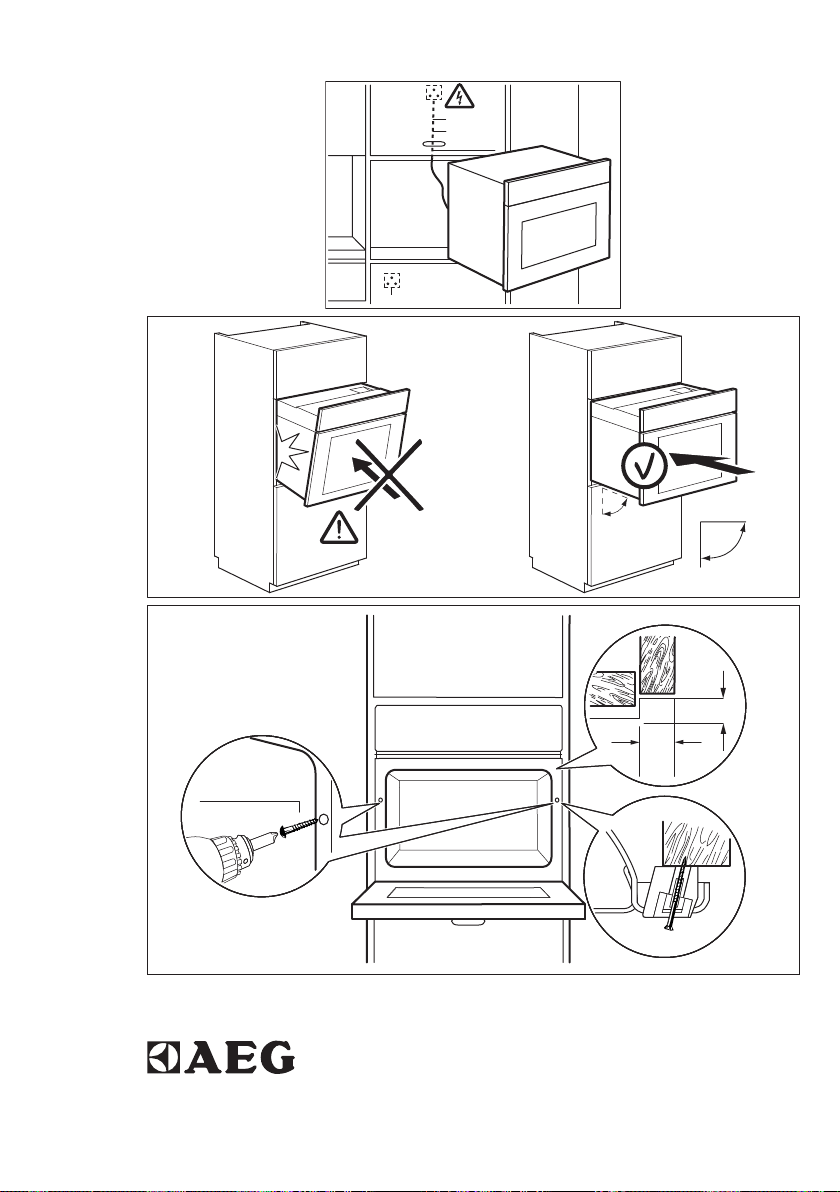 AEG