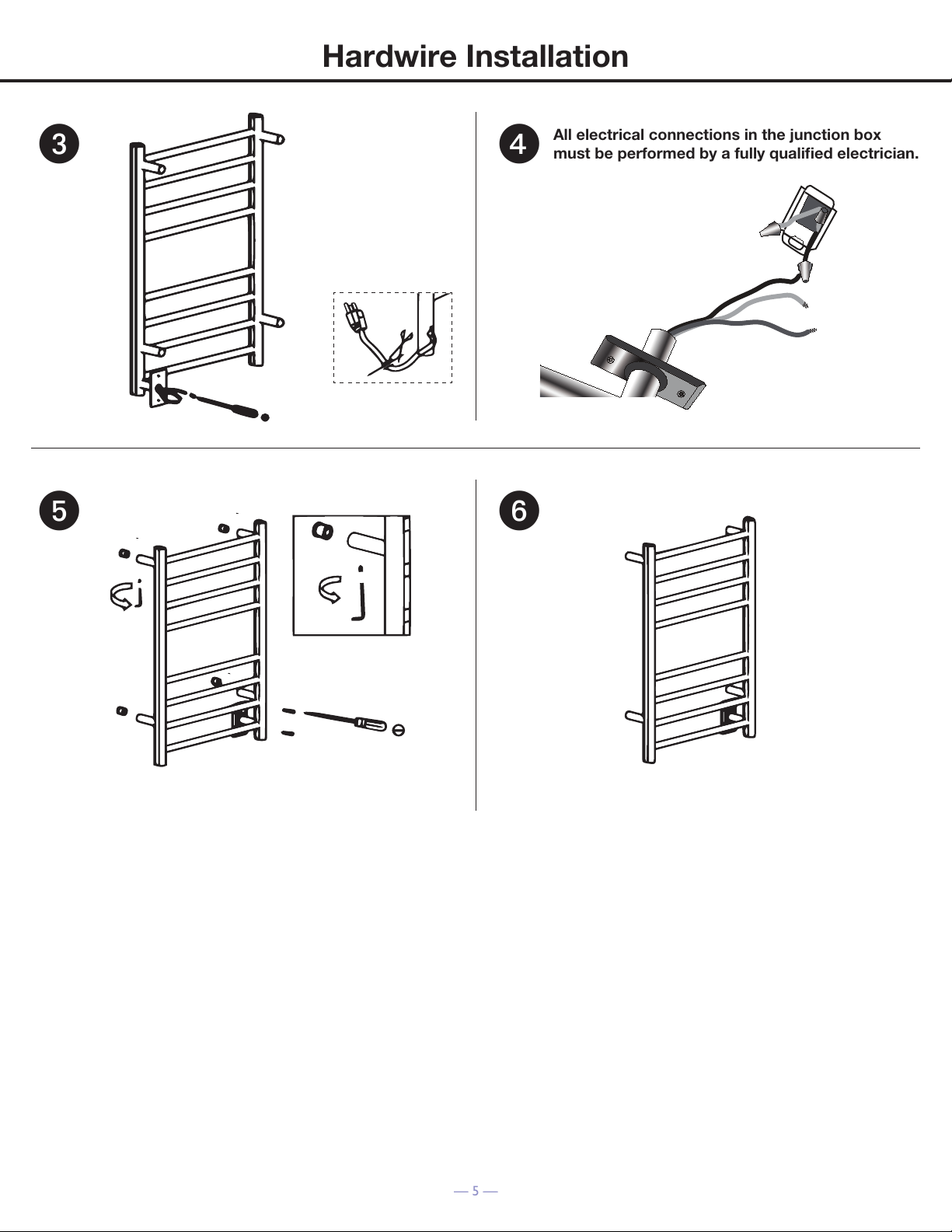 Hardwire Installation

3

4 All electrical connections in the junction box must be performed by a fully qualified electrician.

5

6

— 5 —