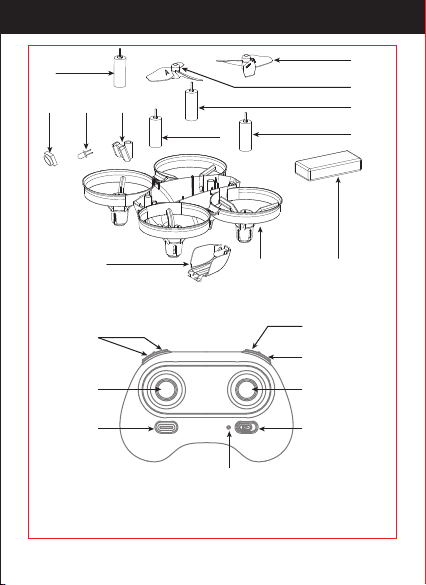 A