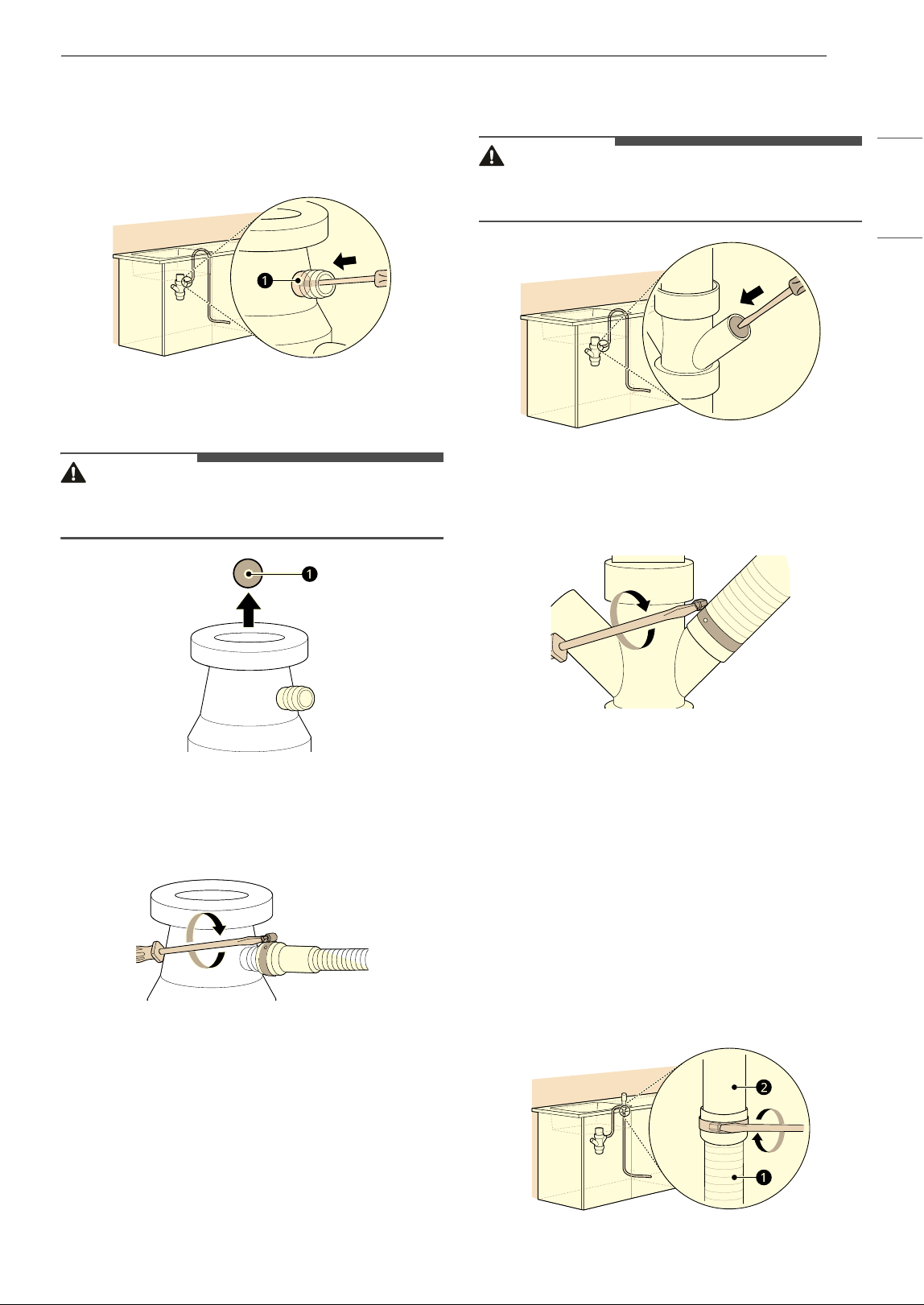 1

1

2

1