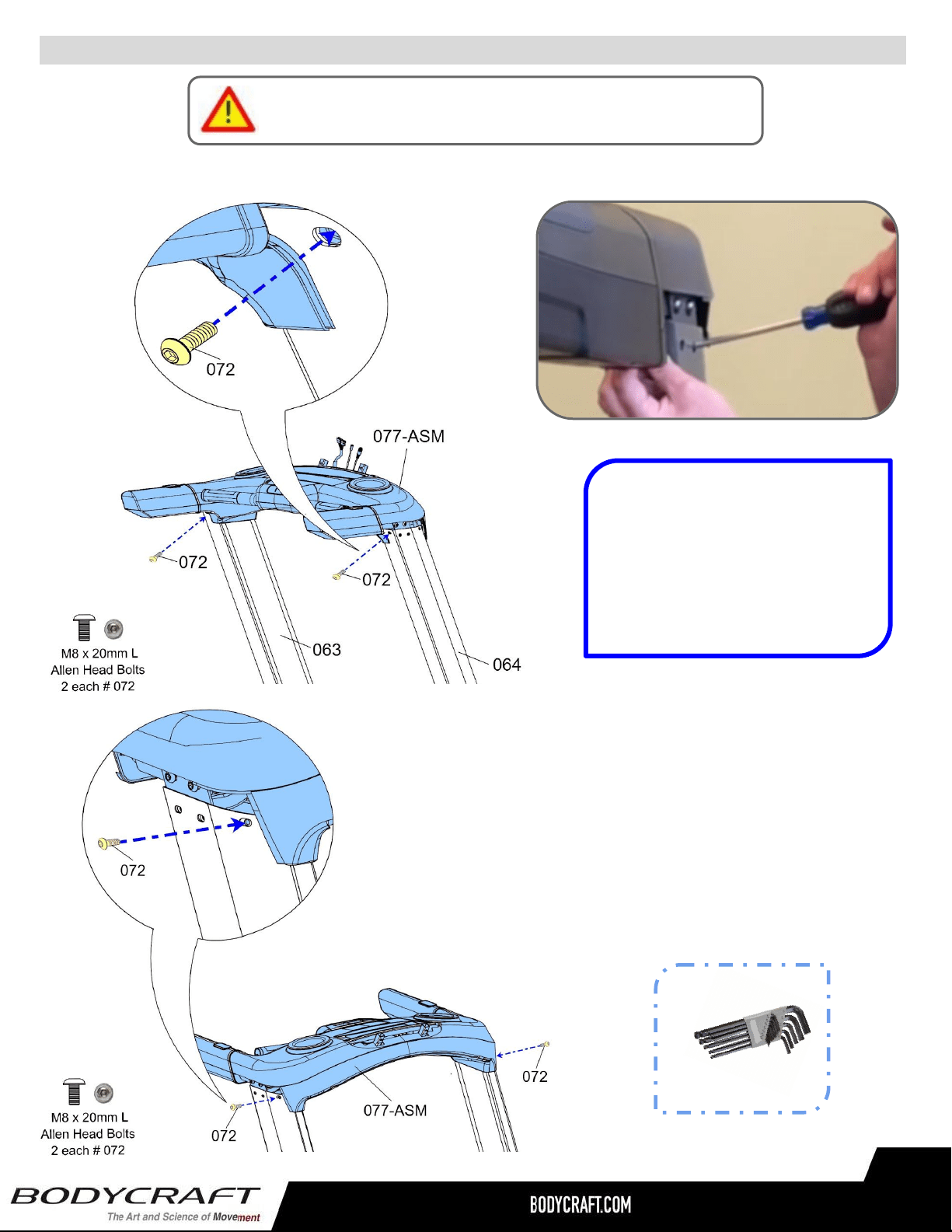 072

077-ASM

072

072

063

064

M8 x 20mm L
Allen Head Bolts
2 each # 072

072

072

077-ASM

072

M8 x 20mm L
Allen Head Bolts
2 each # 072

BODYCRAFT
The Art and Science of Movement

BODYCRAFT.COM