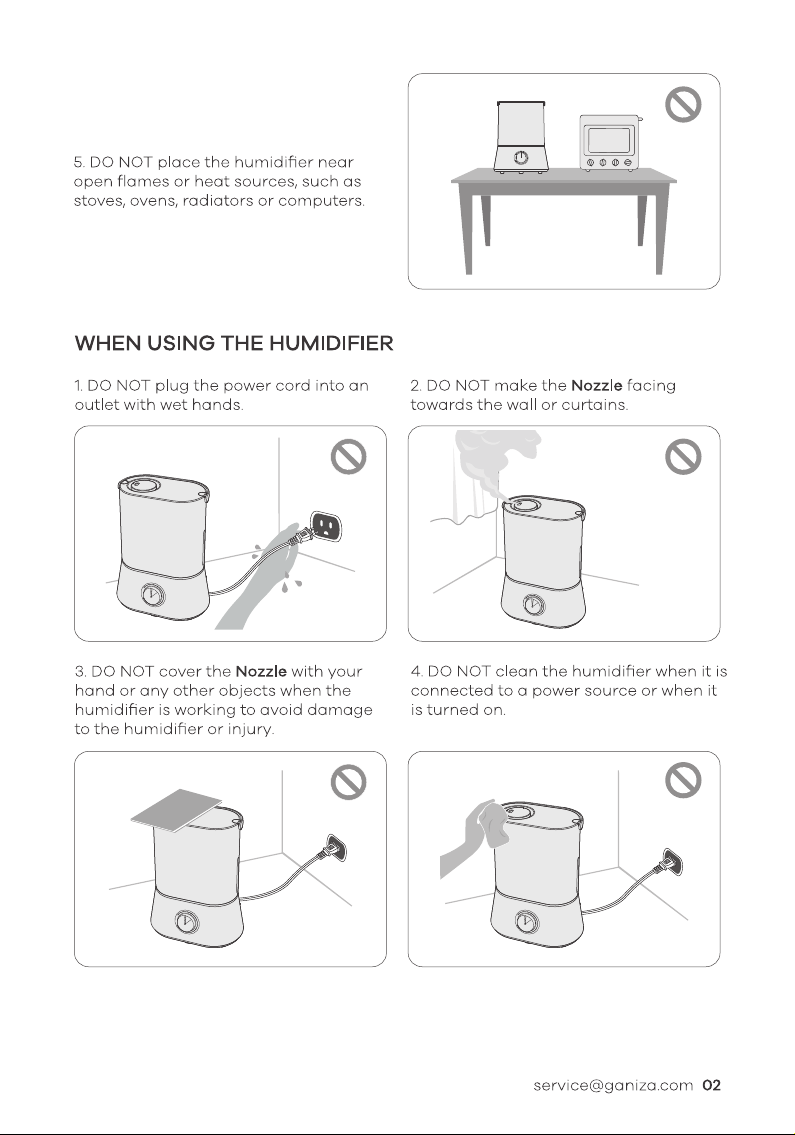 5. DO NOT place the humidifier near open flames or heat sources, such as stoves, ovens, radiators or computers.

WHEN USING THE HUMIDIFIER

1. DO NOT plug the power cord into an outlet with wet hands.

2. DO NOT make the Nozzle facing towards the wall or curtains.

3. DO NOT cover the Nozzle with your hand or any other objects when the humidifier is working to avoid damage to the humidifier or injury.

4. DO NOT clean the humidifier when it is connected to a power source or when it is turned on.

service@ganiza.com 02