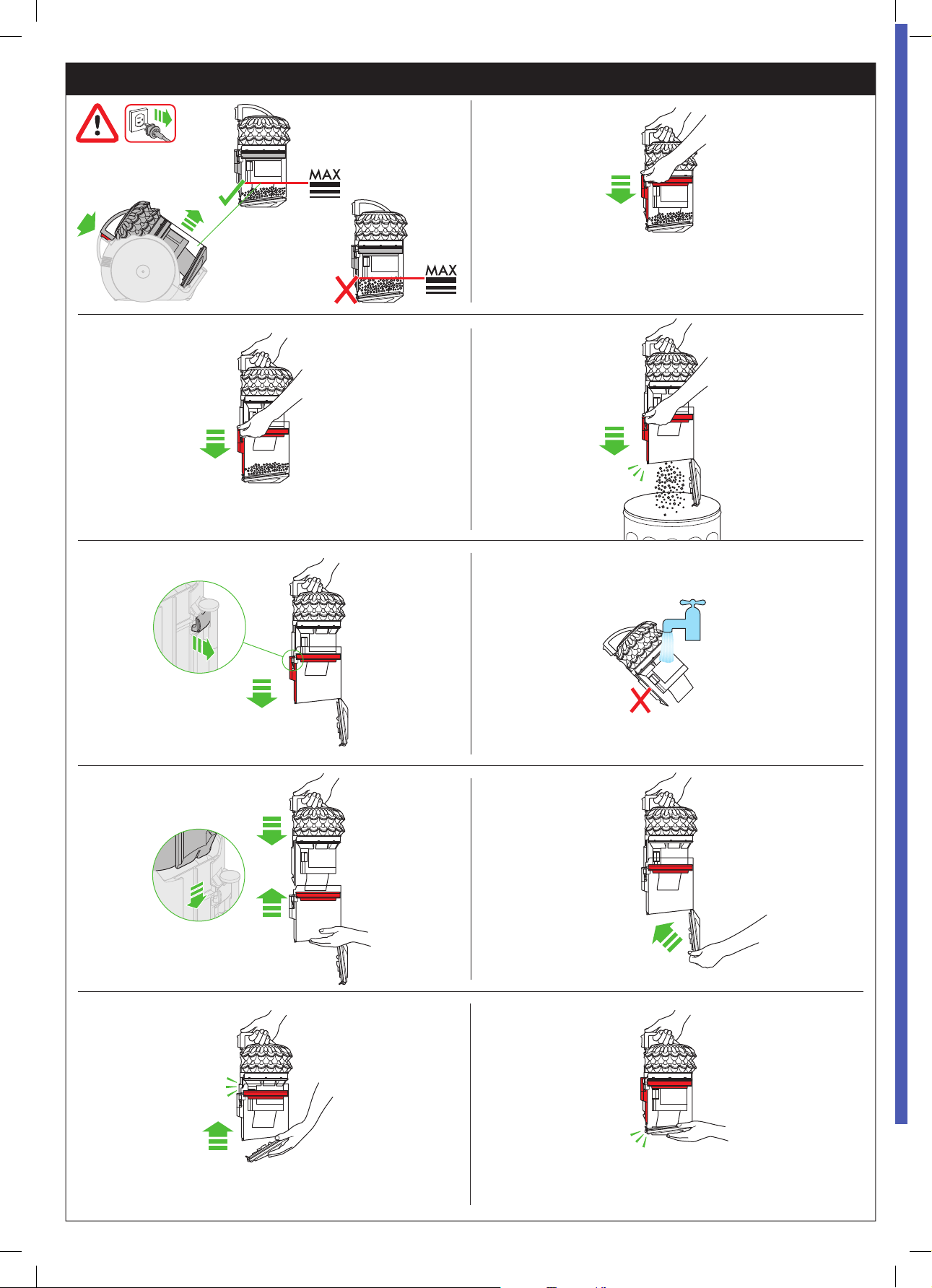 MAX

MAX