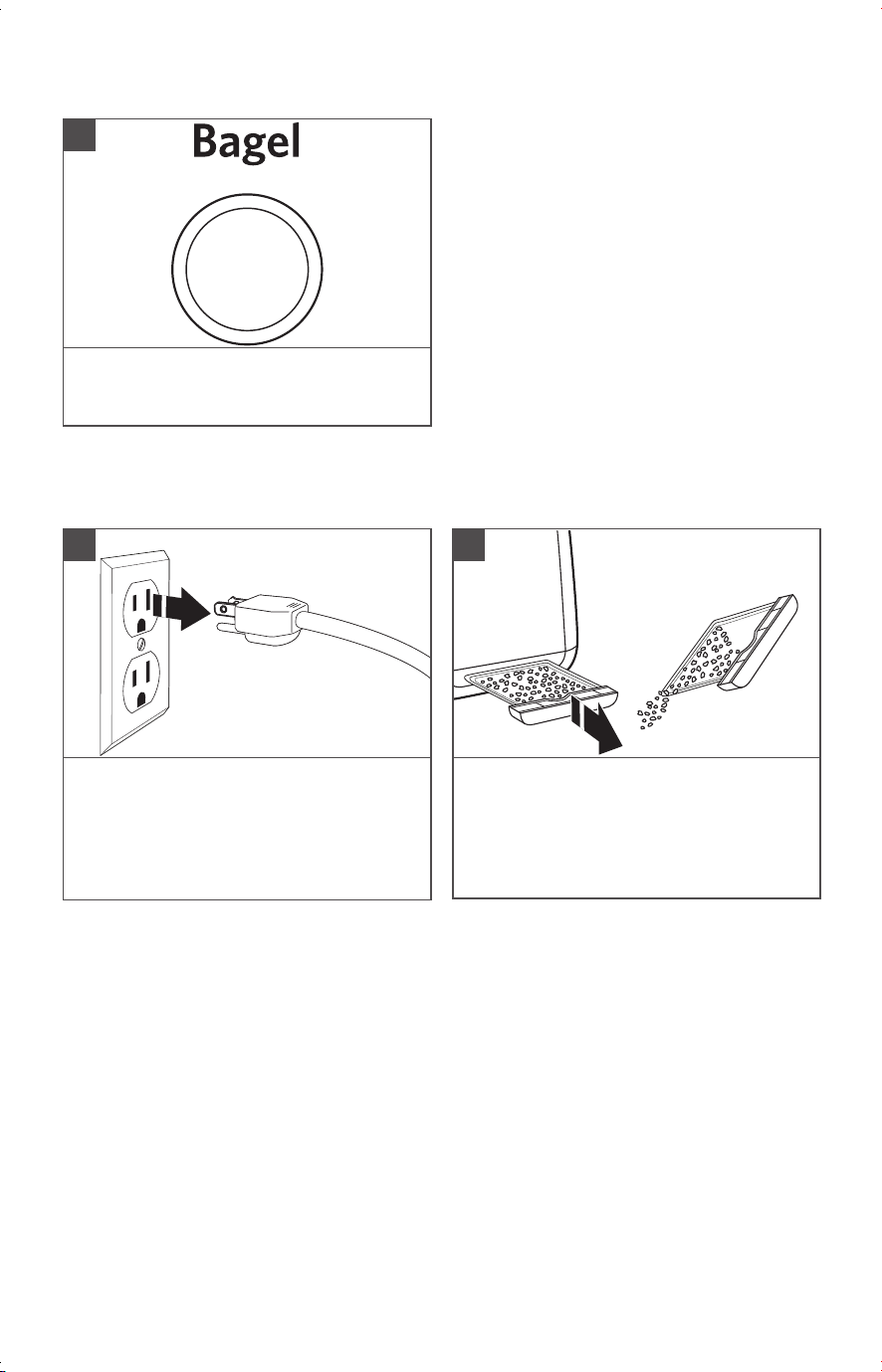 Bagel