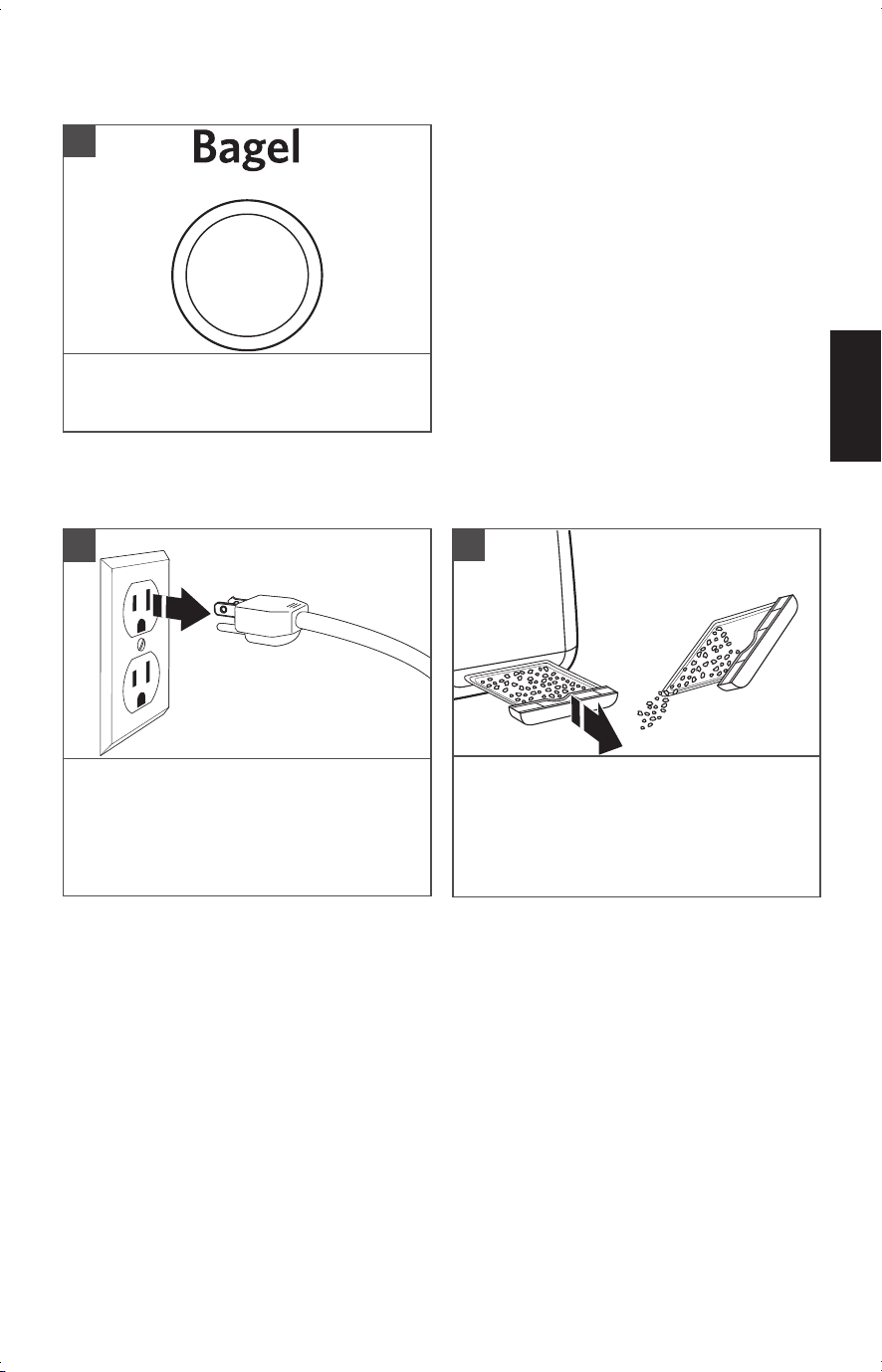 Bagel