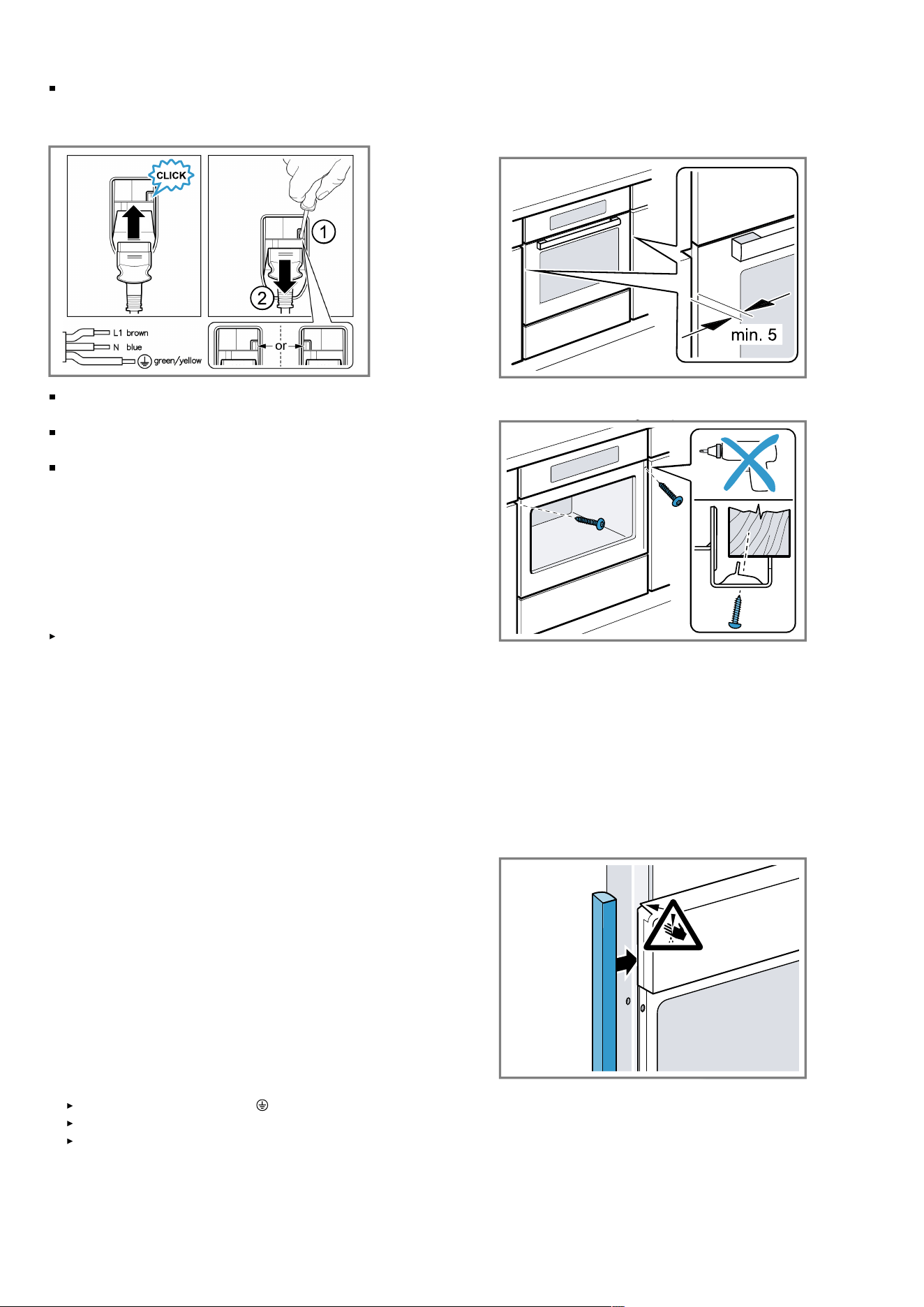 CLICK

1

2

L1 brown

N blue

green/yellow

or

min. 5