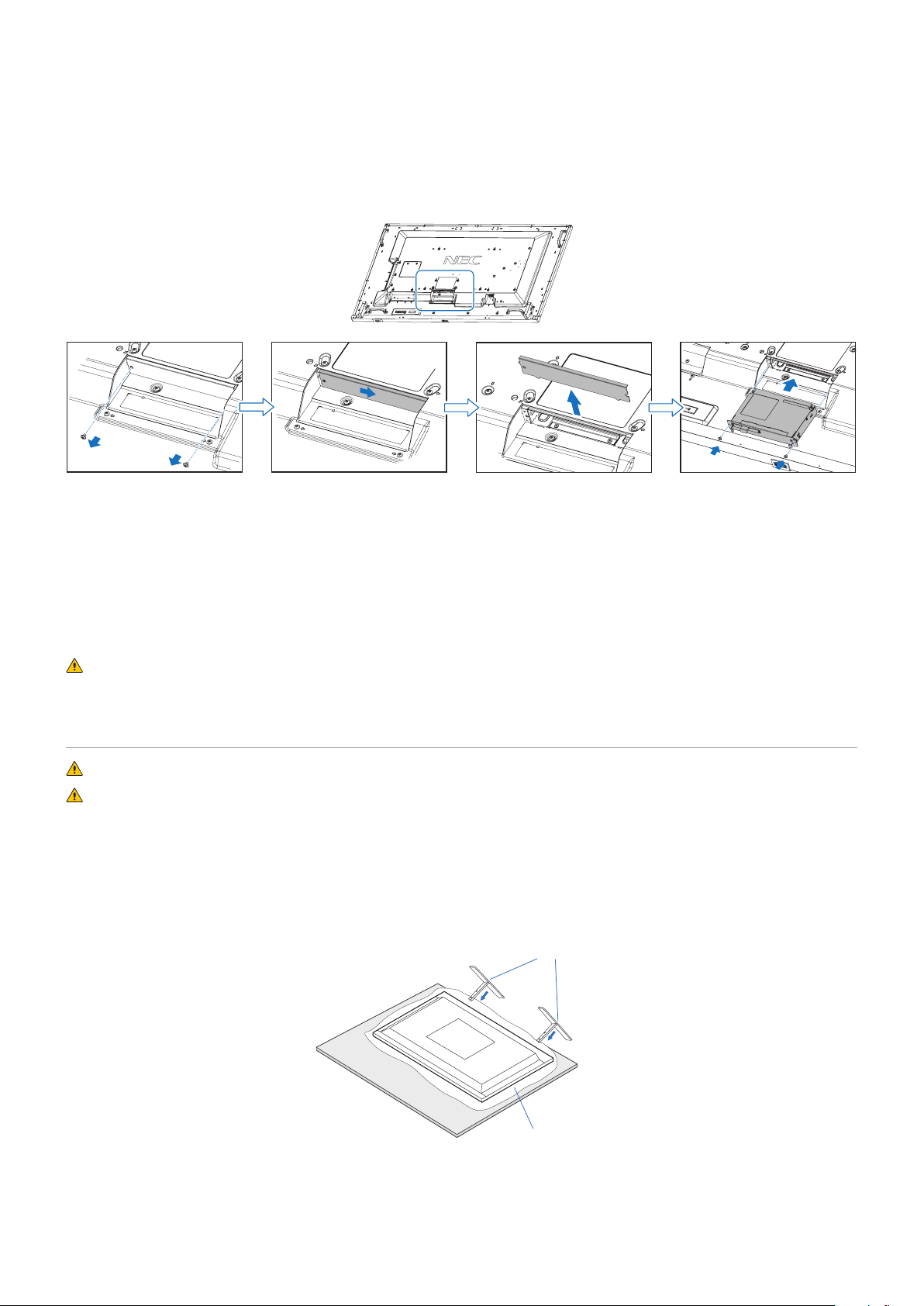 NEC