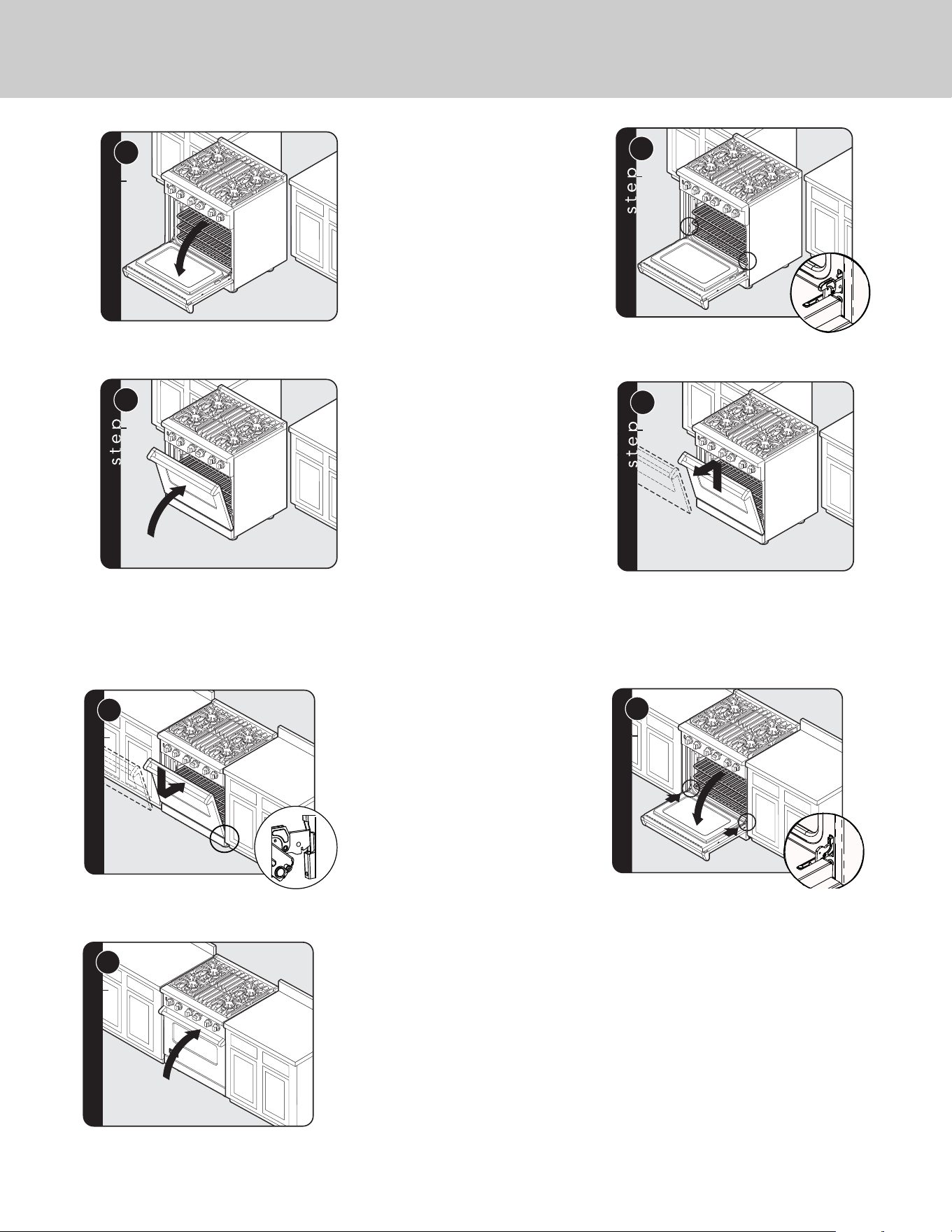 step

step

step