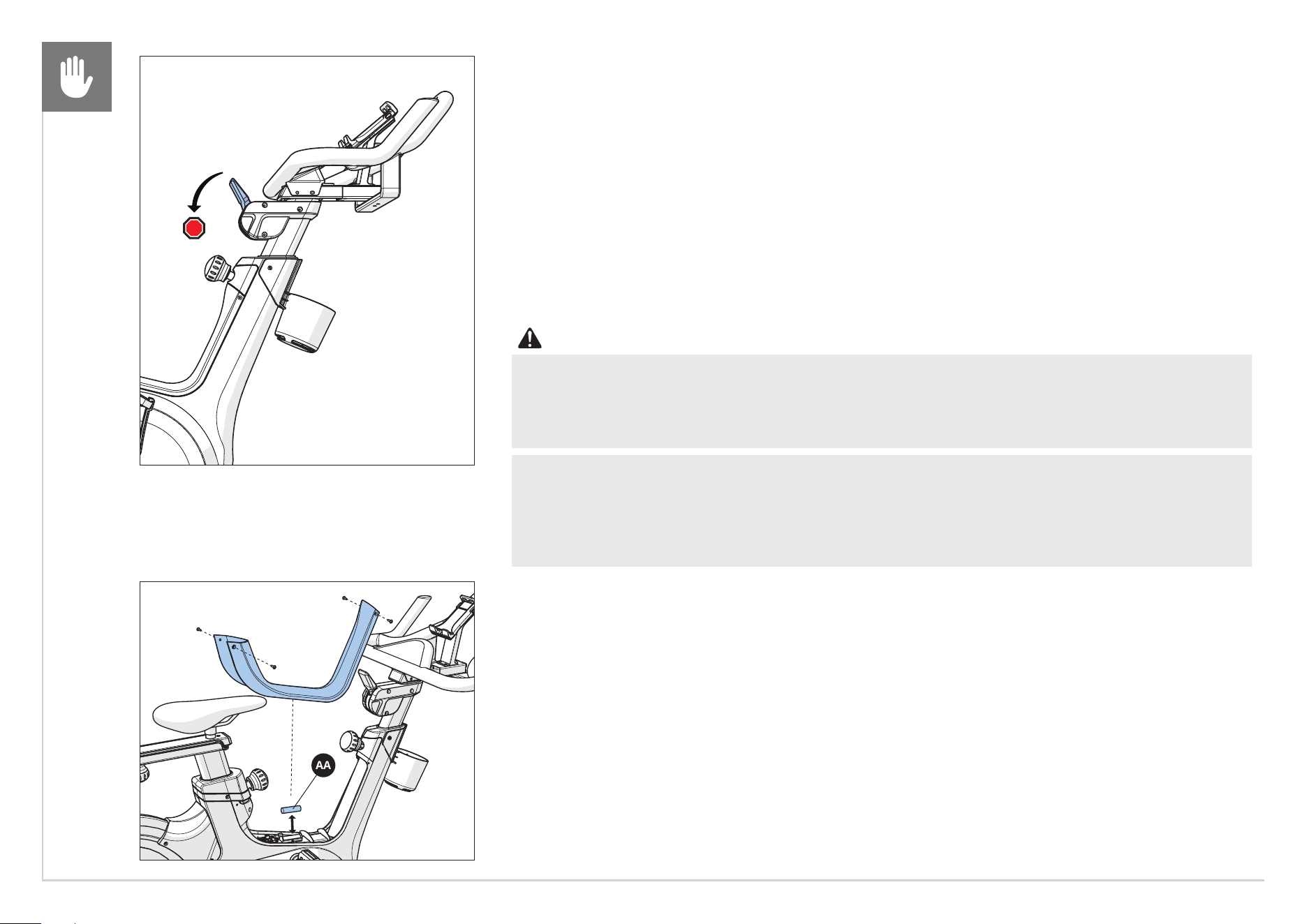 AA